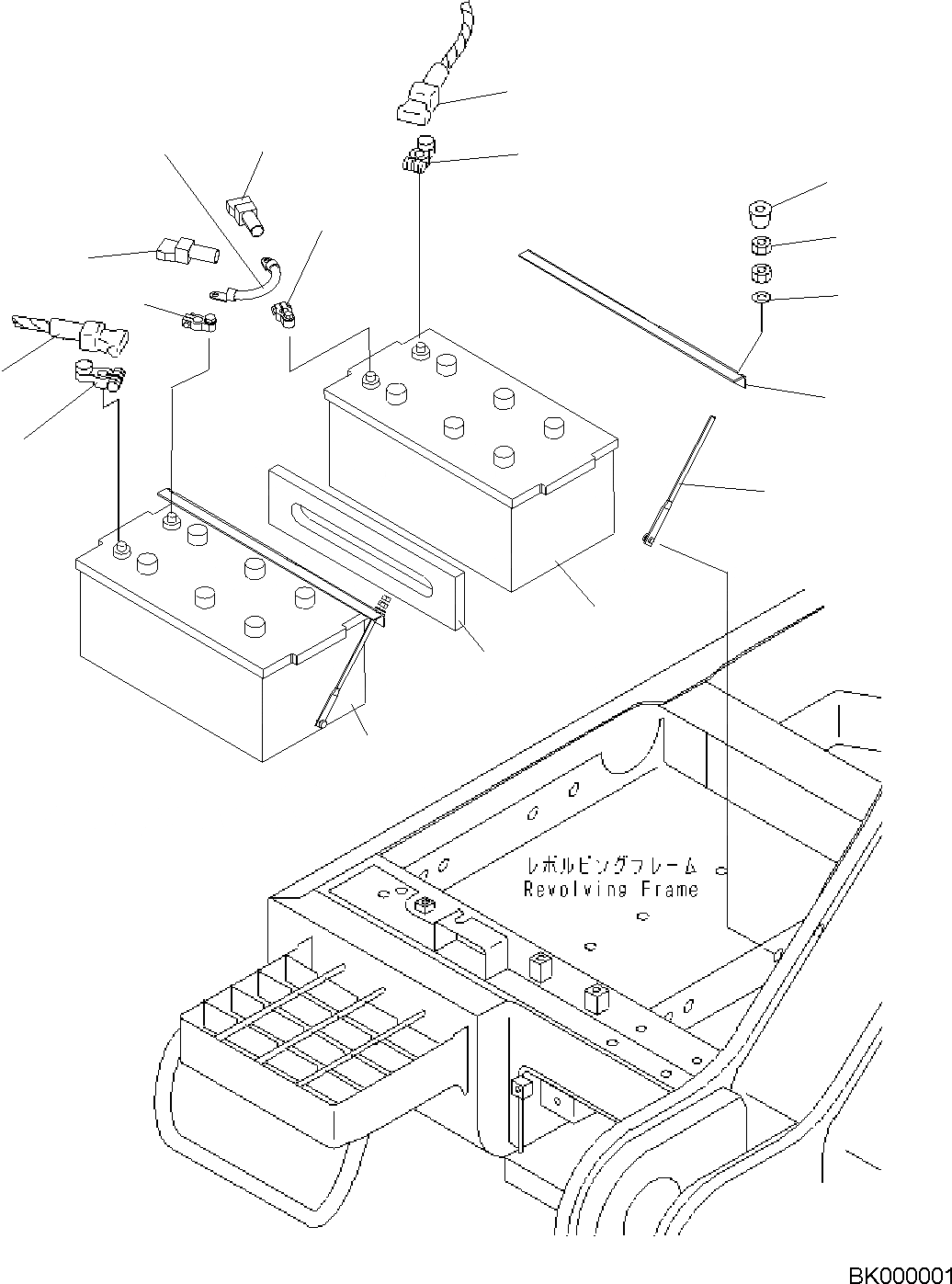 レボルビングフレーム
Revolving Frame

BK000001