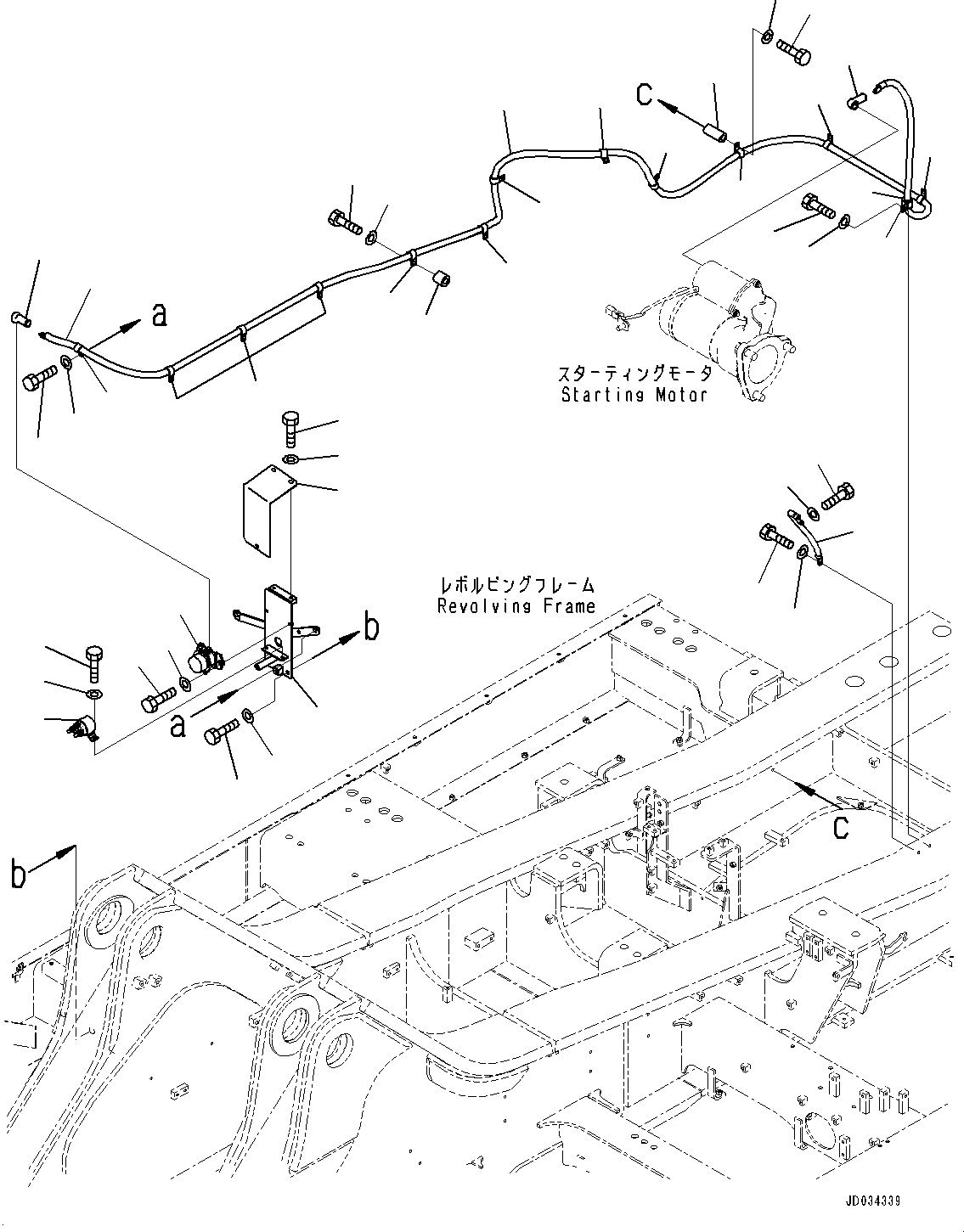 c

a

スターティングモータ
Starting Motor

レボルビングフレーム
Revolving Frame

b

a

c

b

JD034339