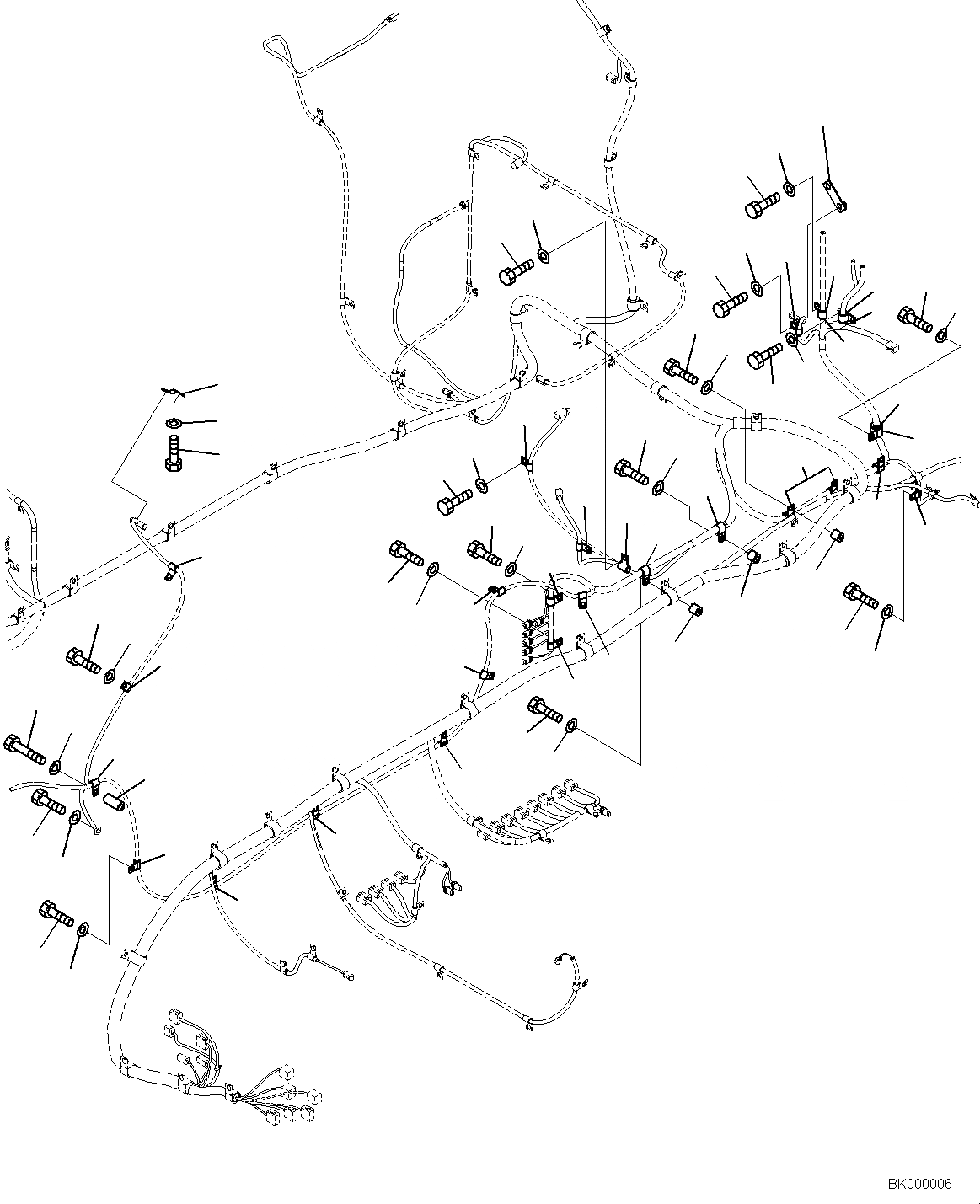 BK000006