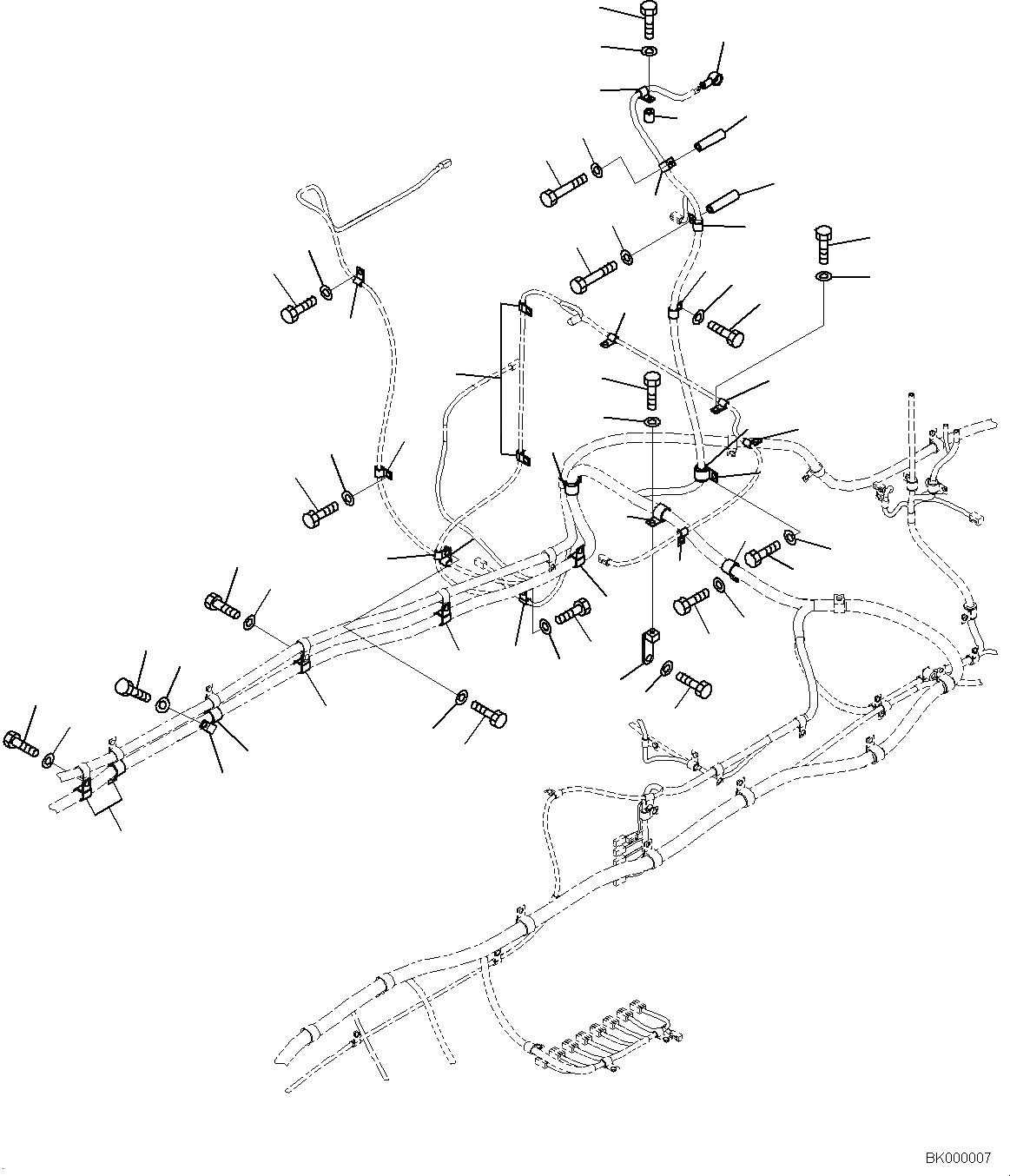 BK000007