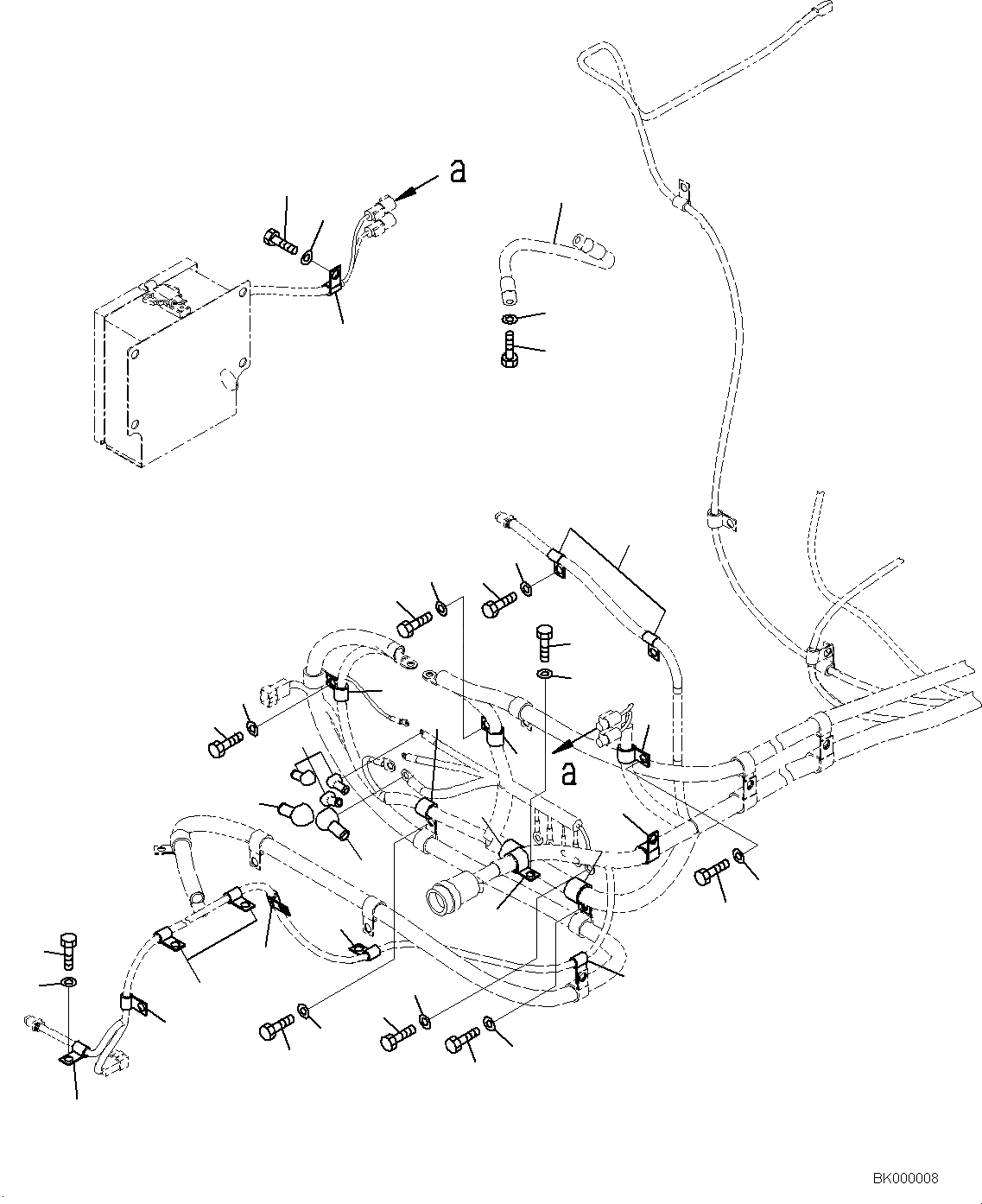 a

a

BK000008