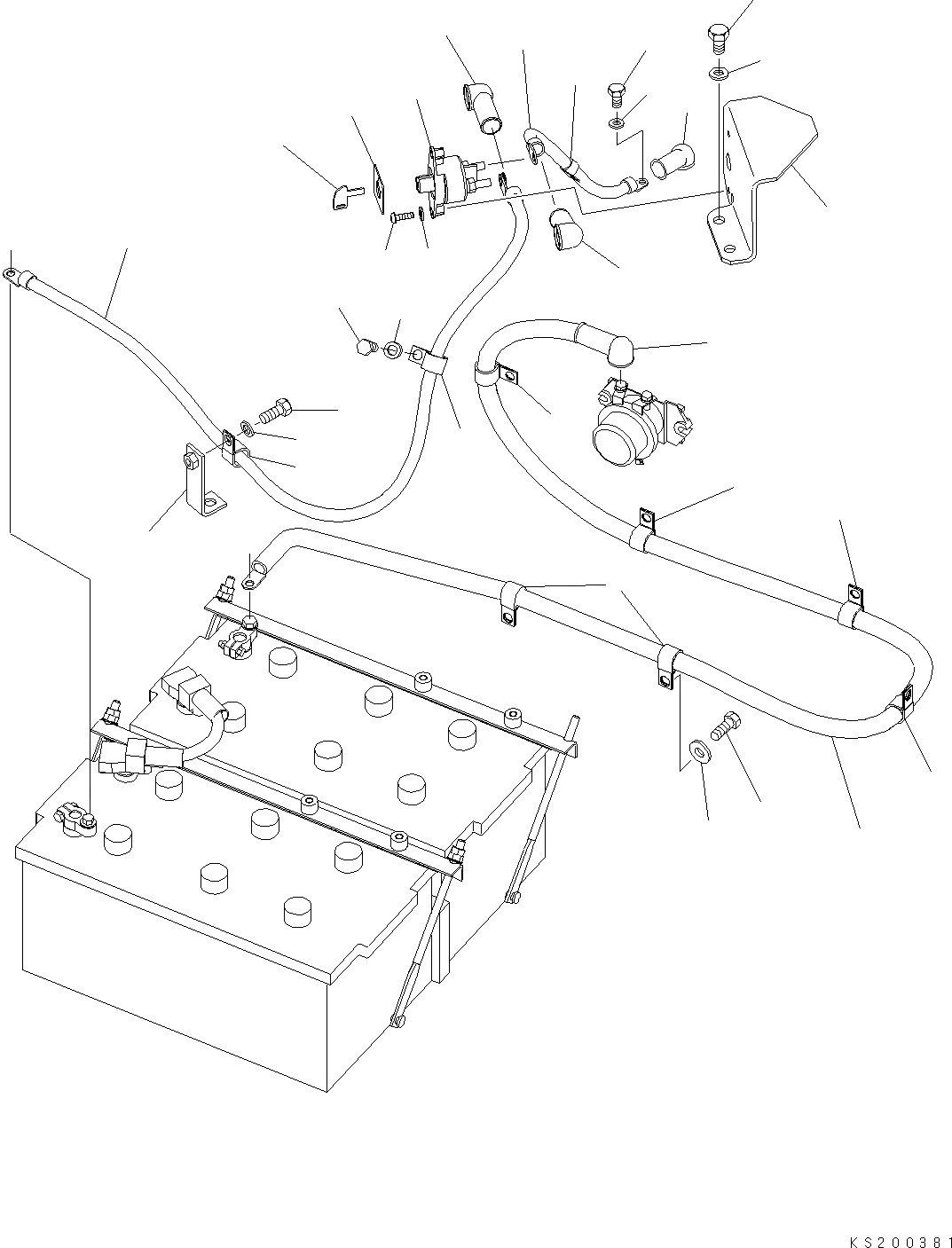 KS200381