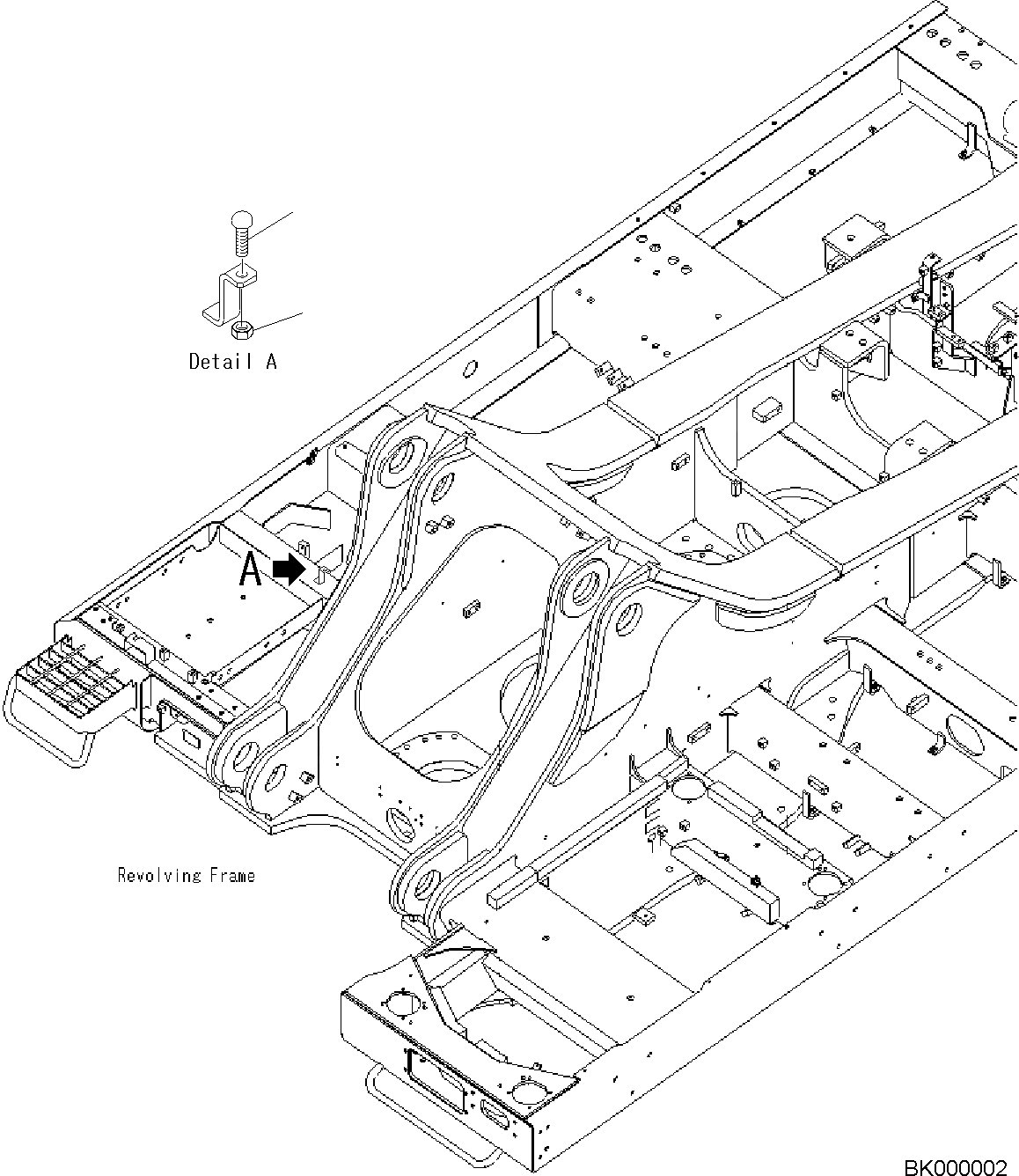 Detail A

A

Revolving Frame

BK000002