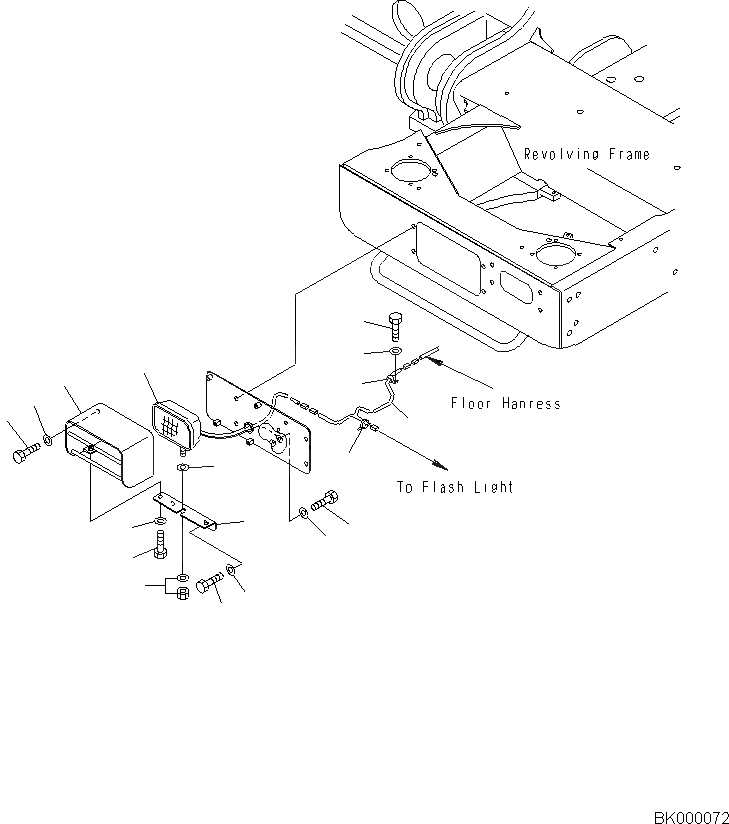 Revolving Frame

Floor Hanress

To Flash Light

BK000072