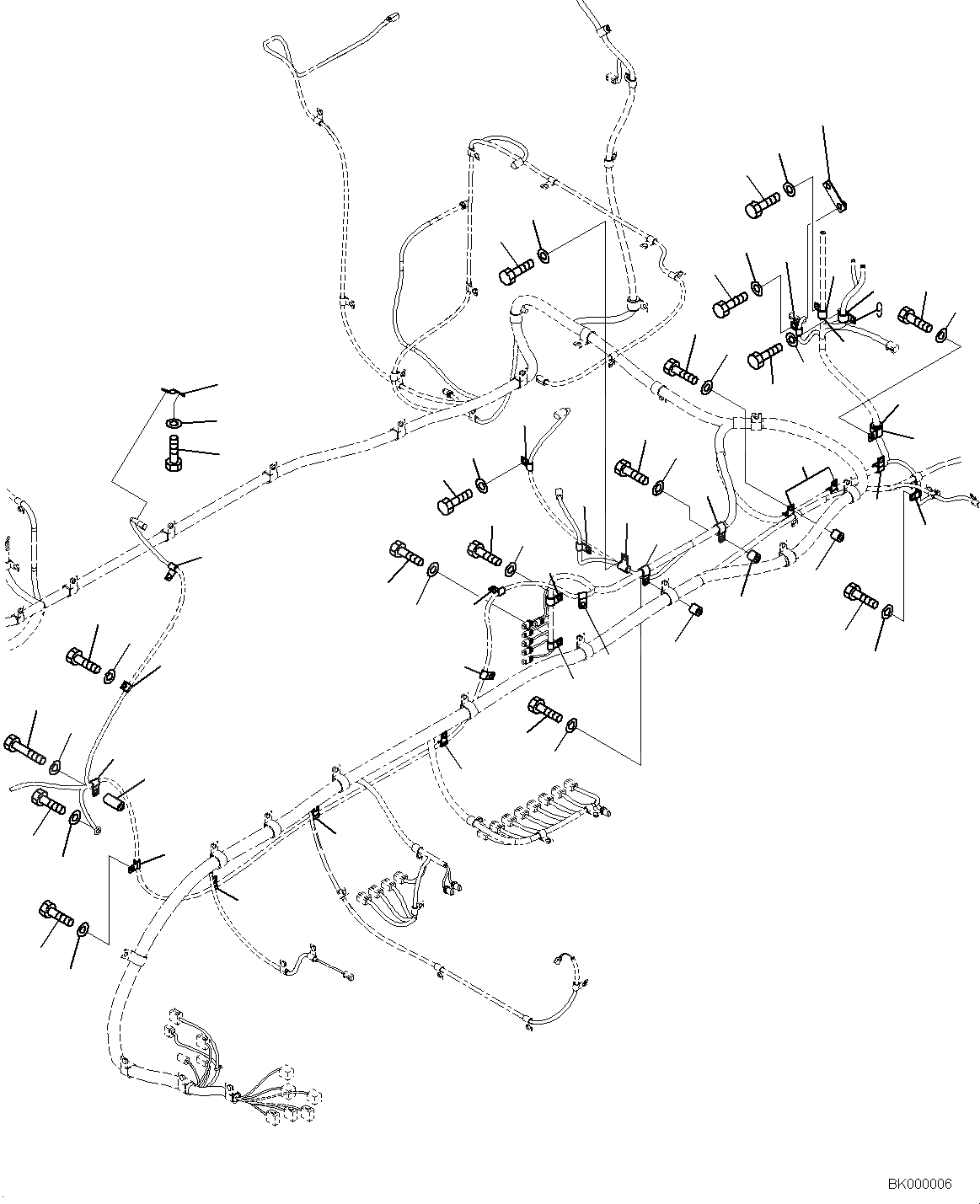 BK000006