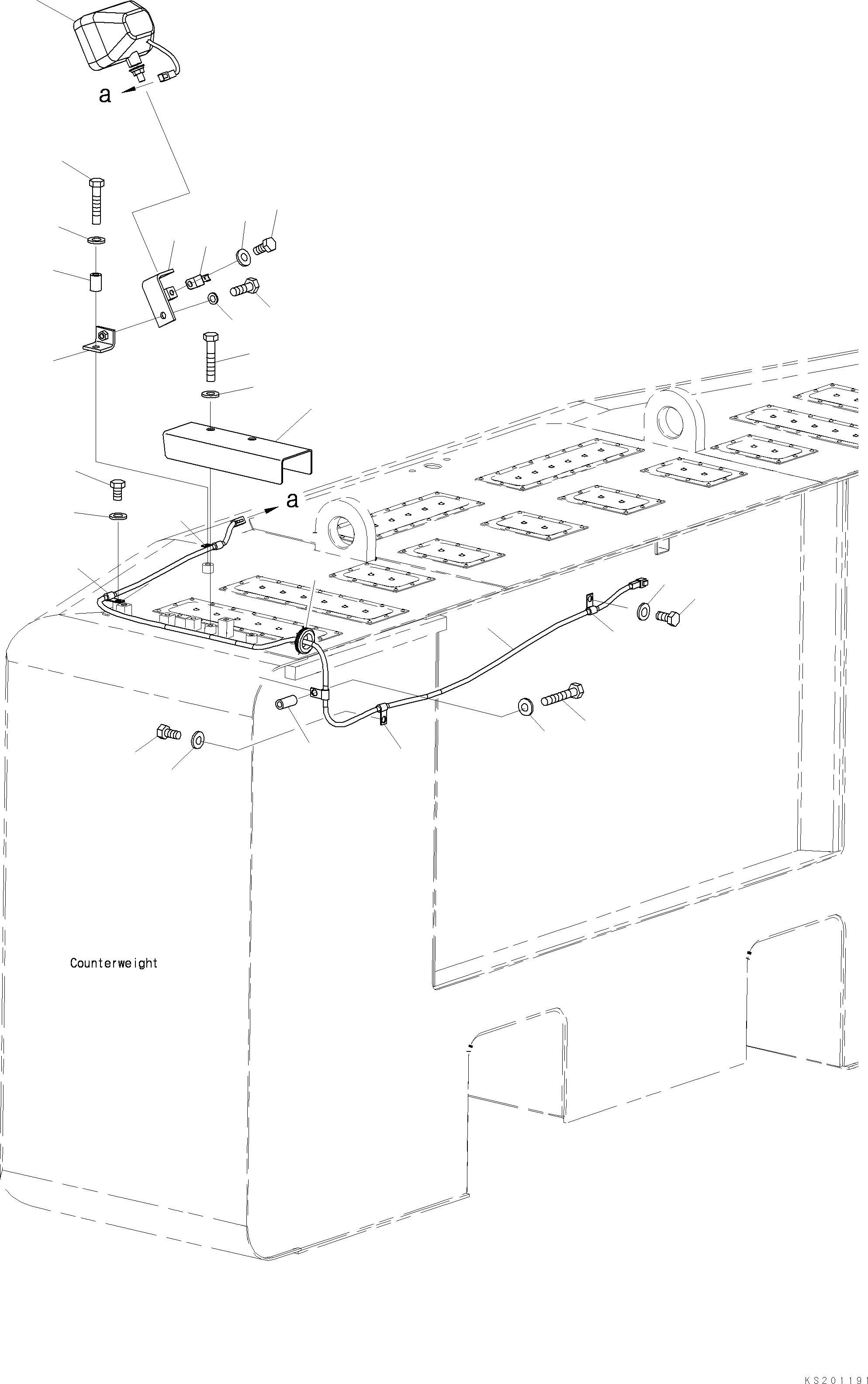 a

a

Counterweight

KS201191