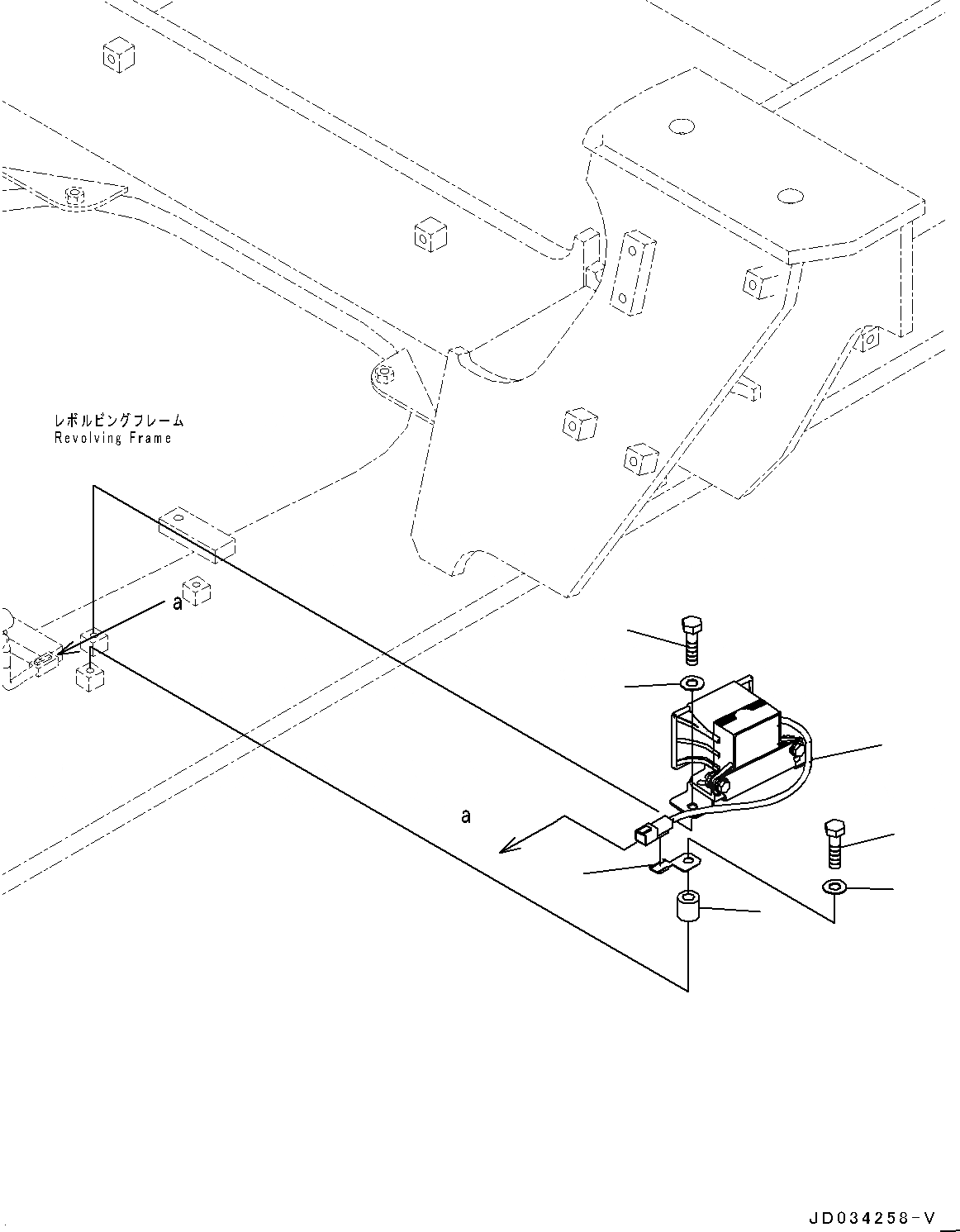 レボルビングフレーム
Revolving Frame

a

a

JD034258-V