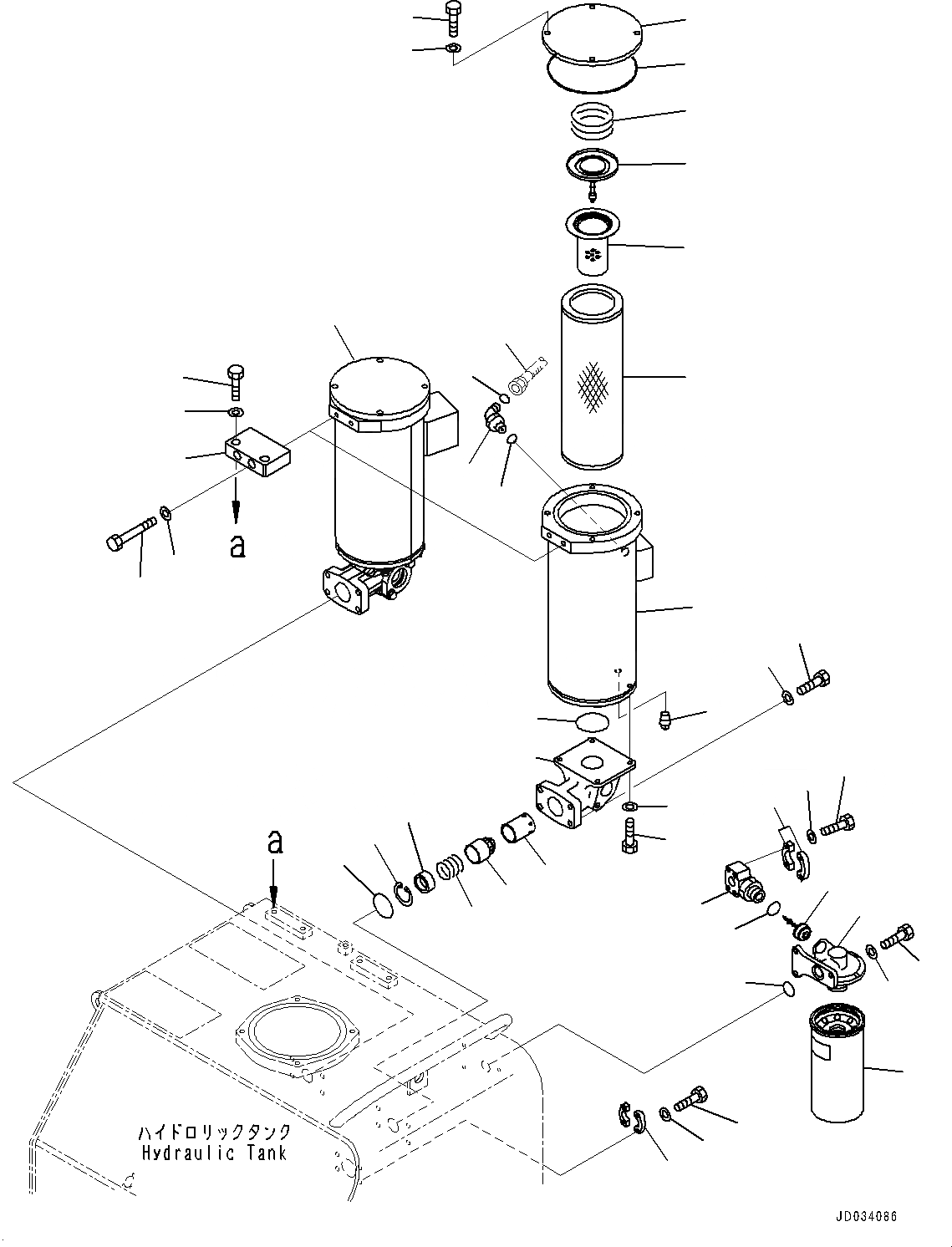 a

a

ハイドロリックタンク
Hydraulic Tank

JD034086