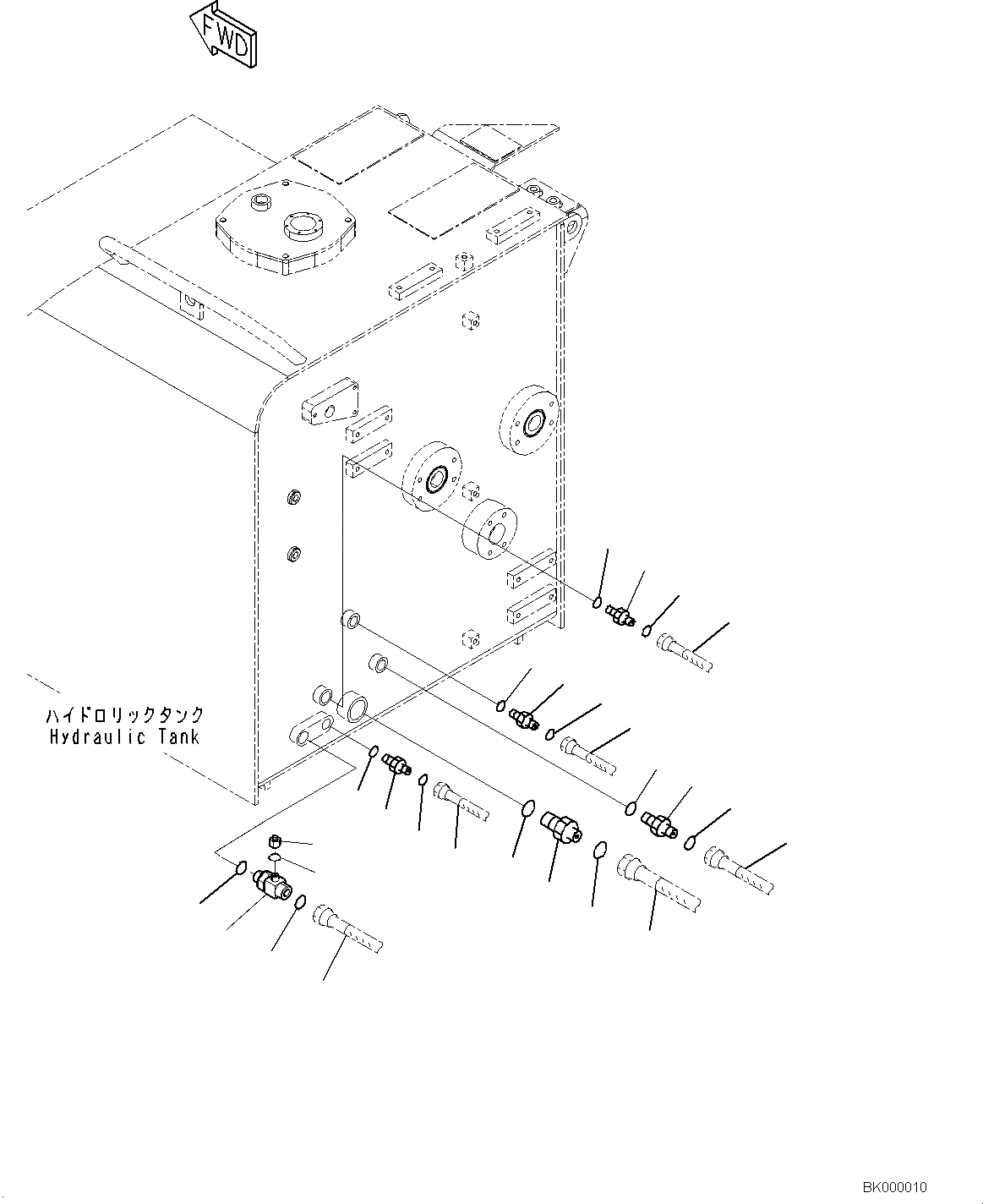 FWD

ハイドロリックタンク
Hydraulic Tank

BK000010