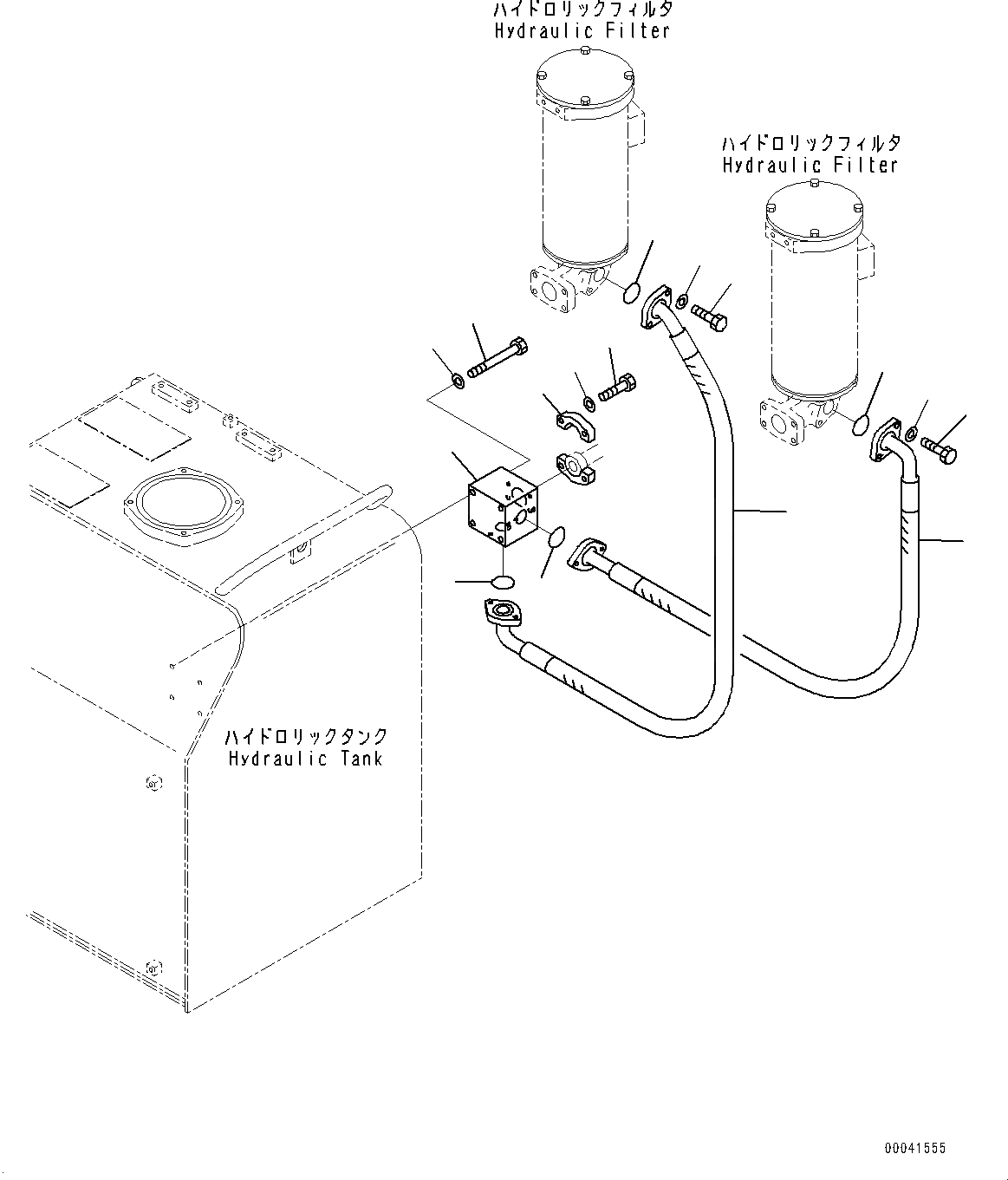 ハイドロリックフィルタ
Hydraulic Filter

ハイドロリックフィルタ
Hydraulic Filter

ハイドロリックタンク
Hydraulic Tank

00041555