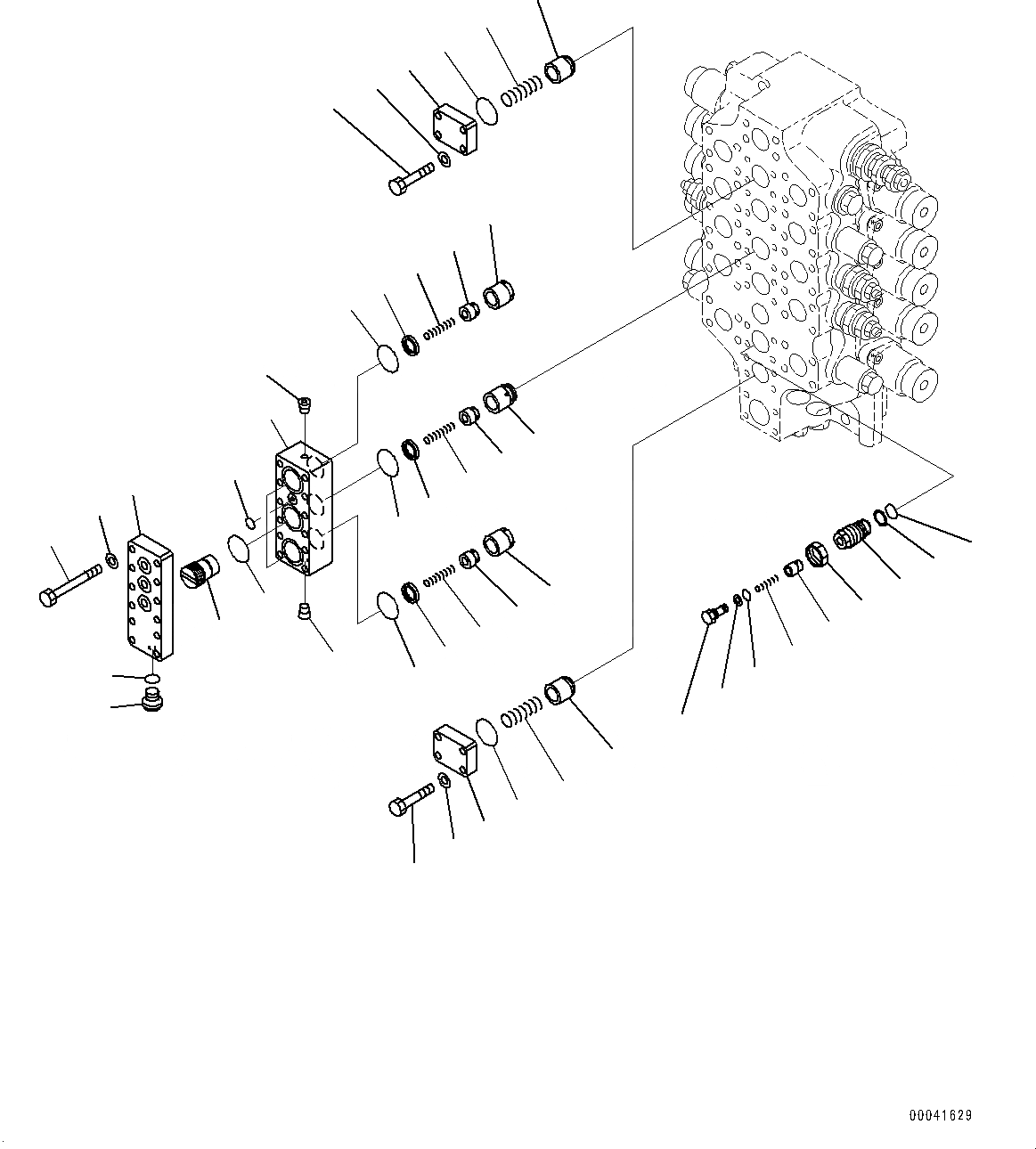 00041629