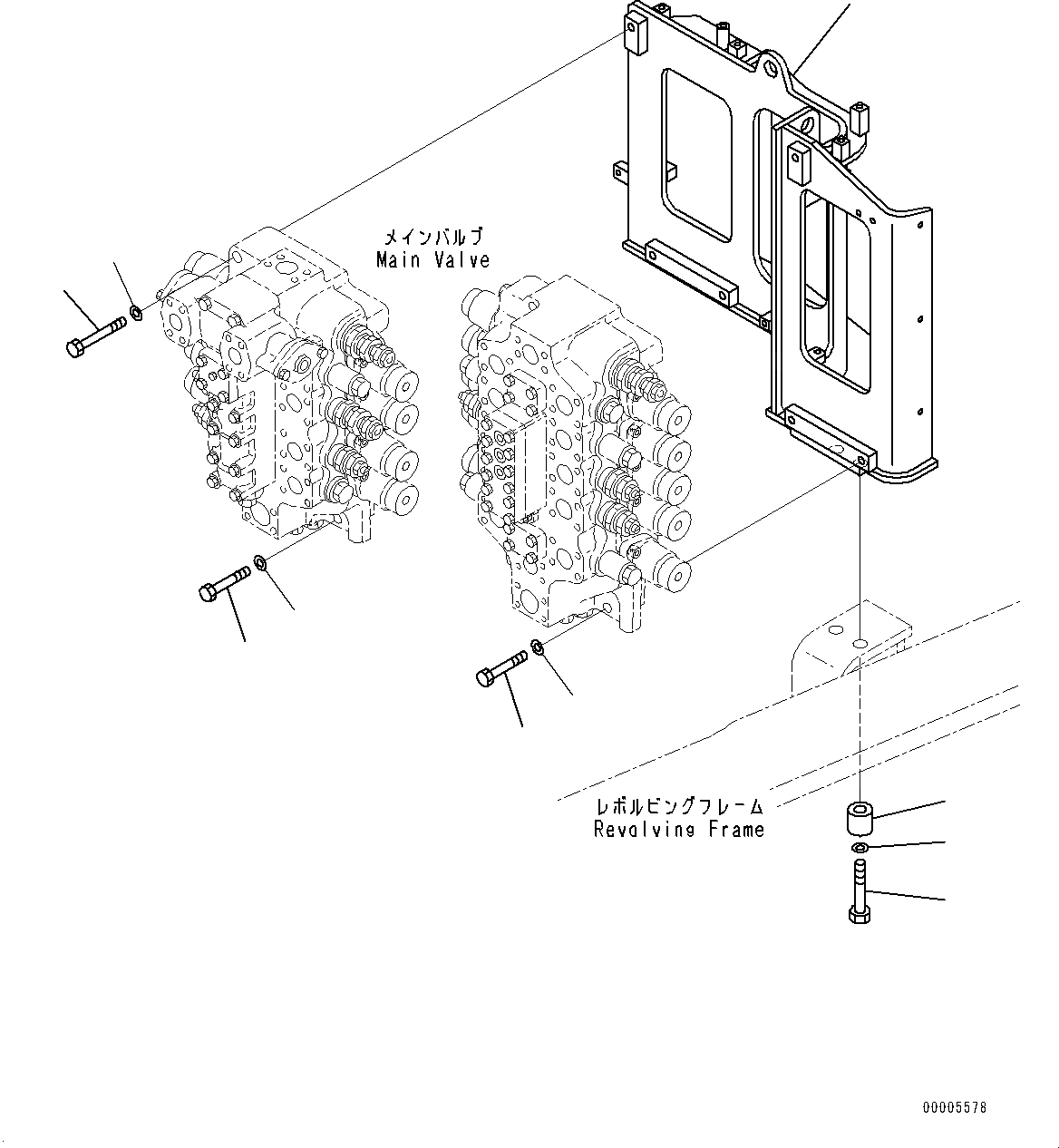 メインバルブ
Main Valve

レボルビングフレーム
Revolving Frame

00005578