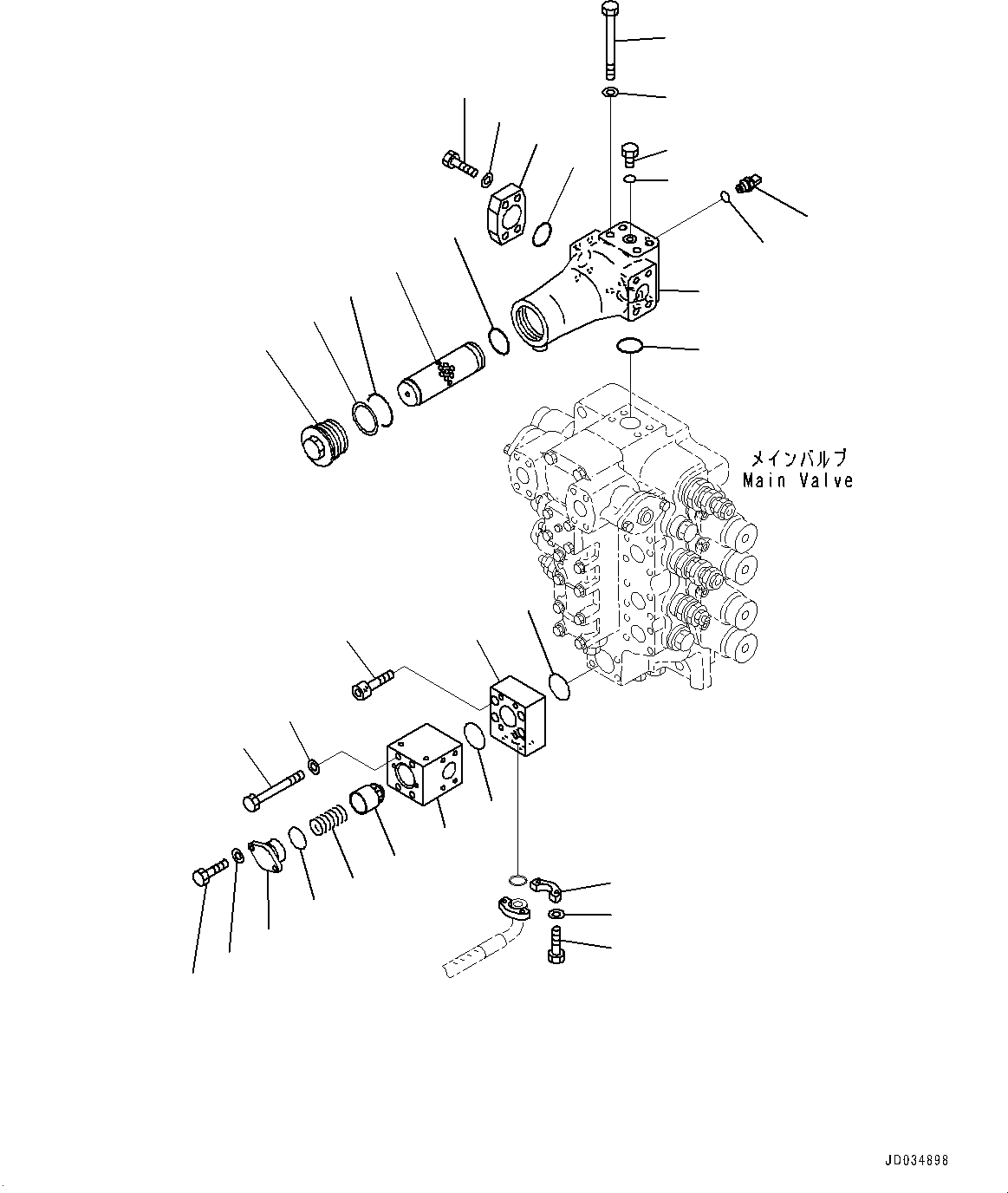 メインバルブ
Main Valve

JD034898