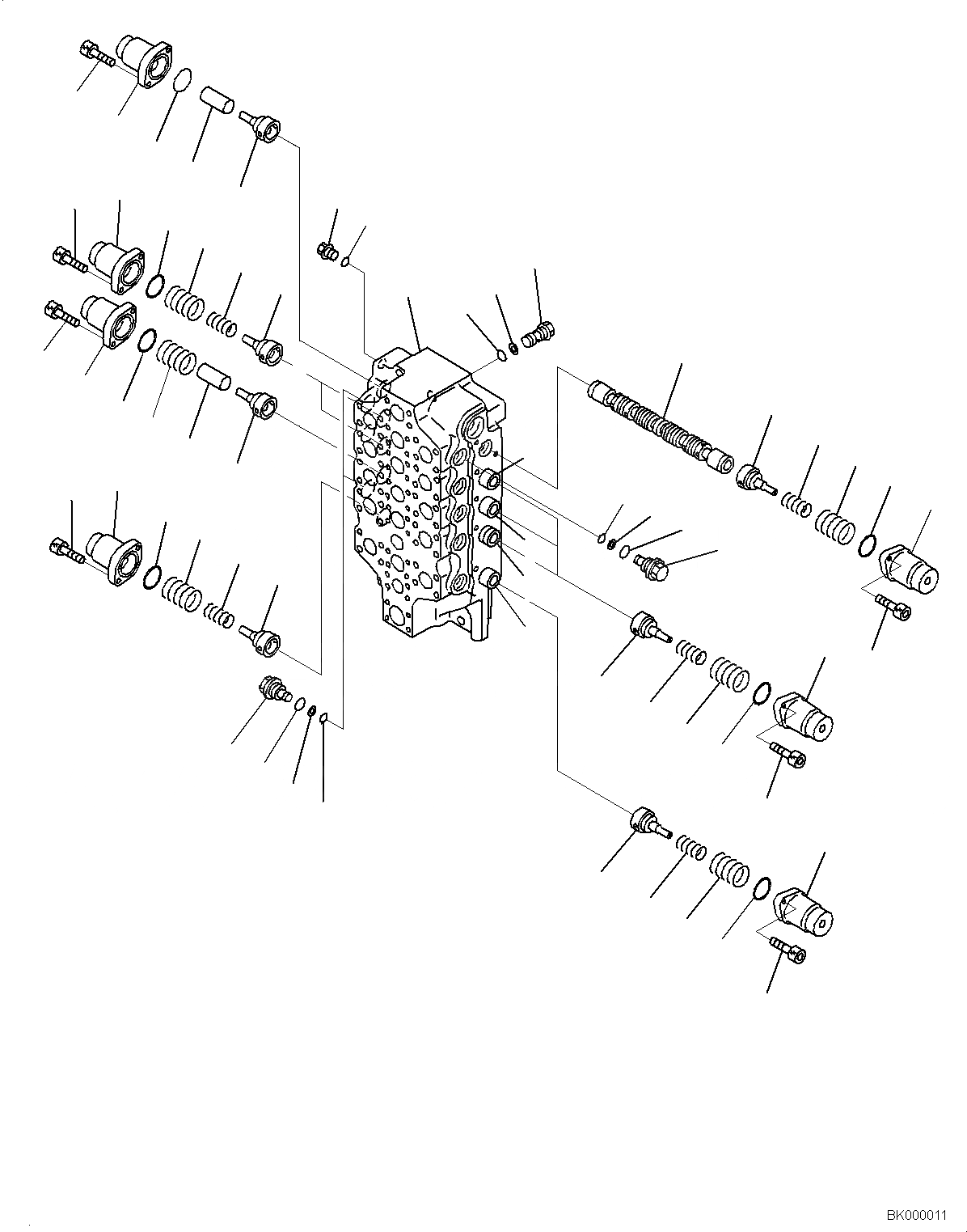 BK000011