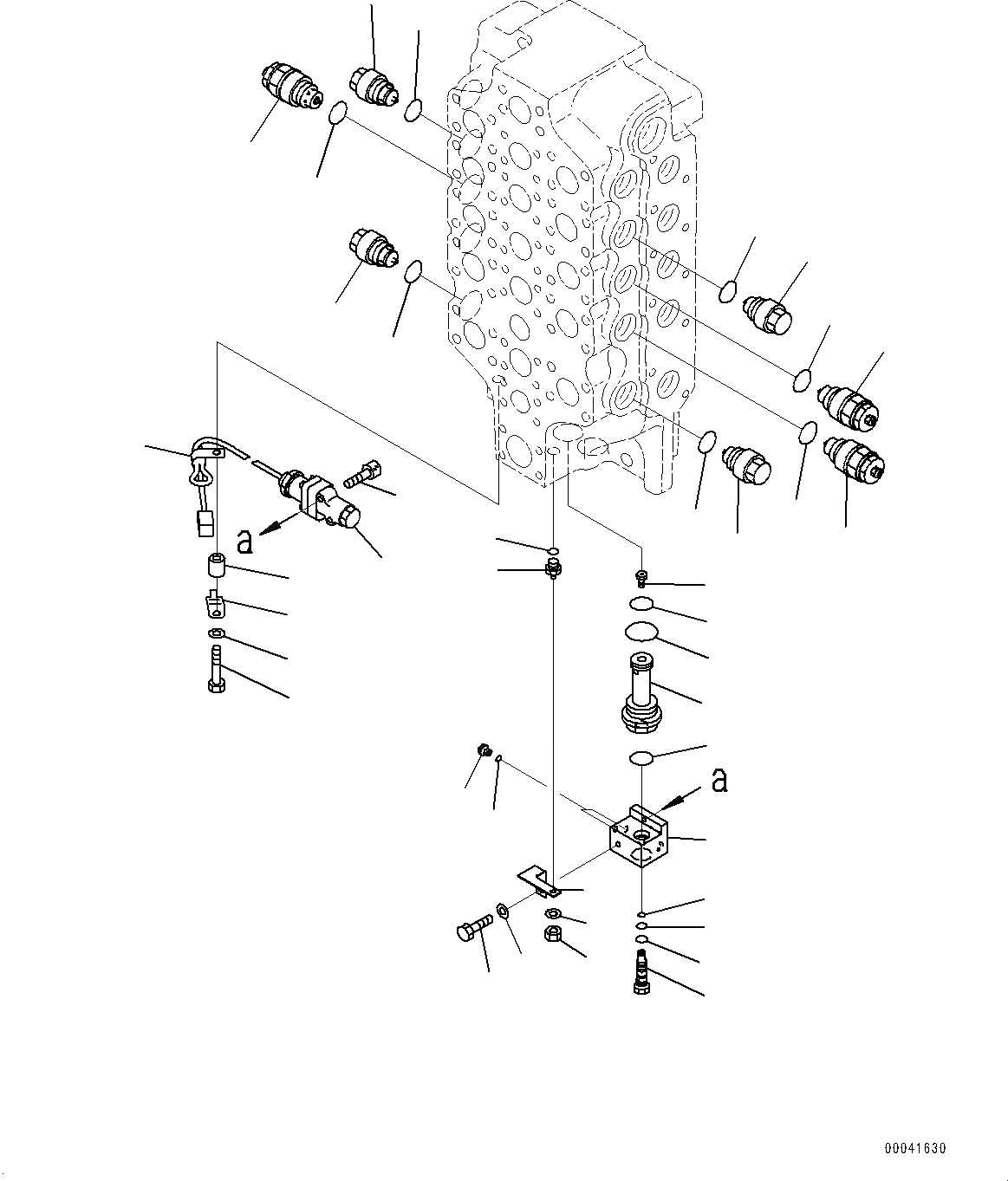 a

a

00041630