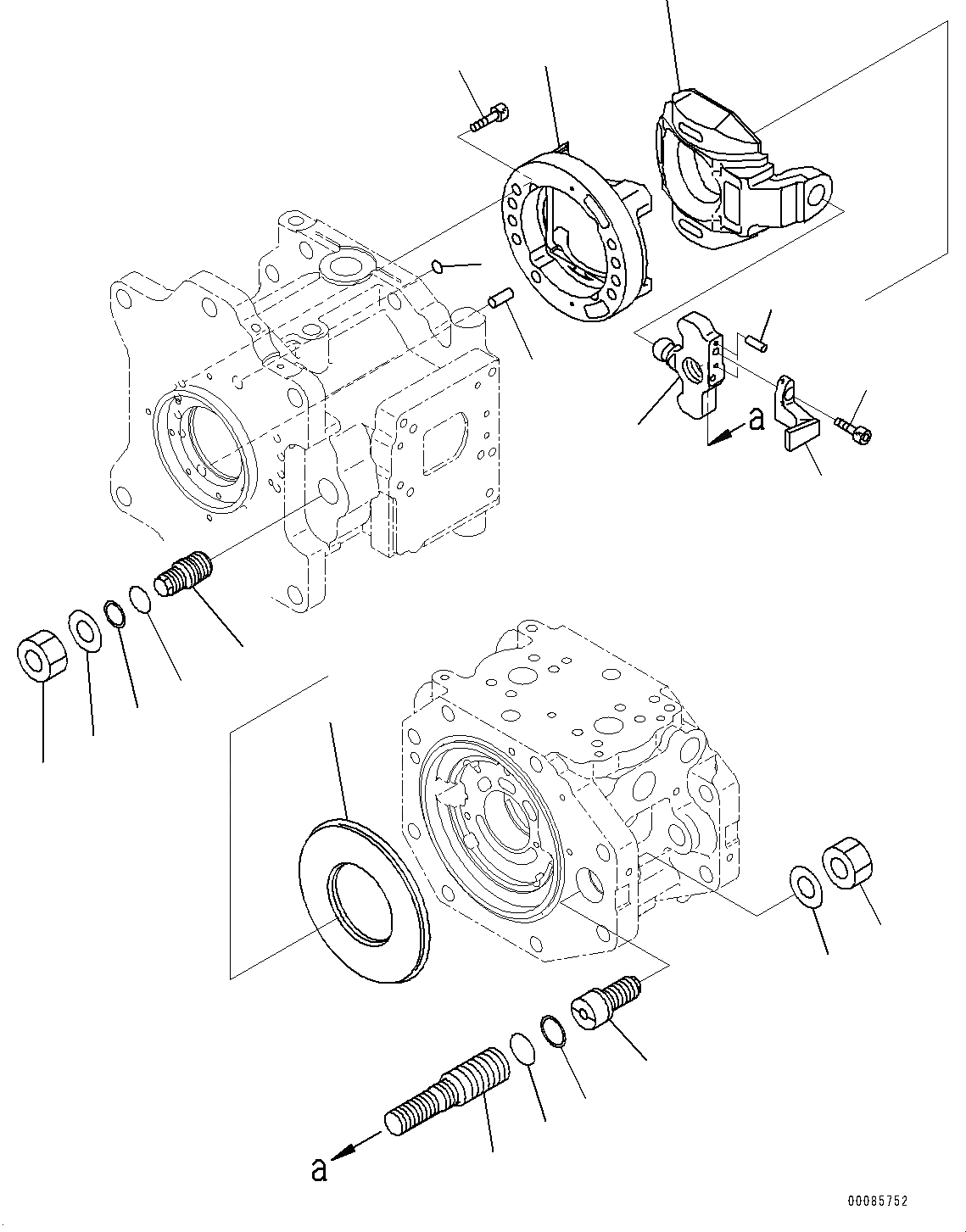 a

a

00085752