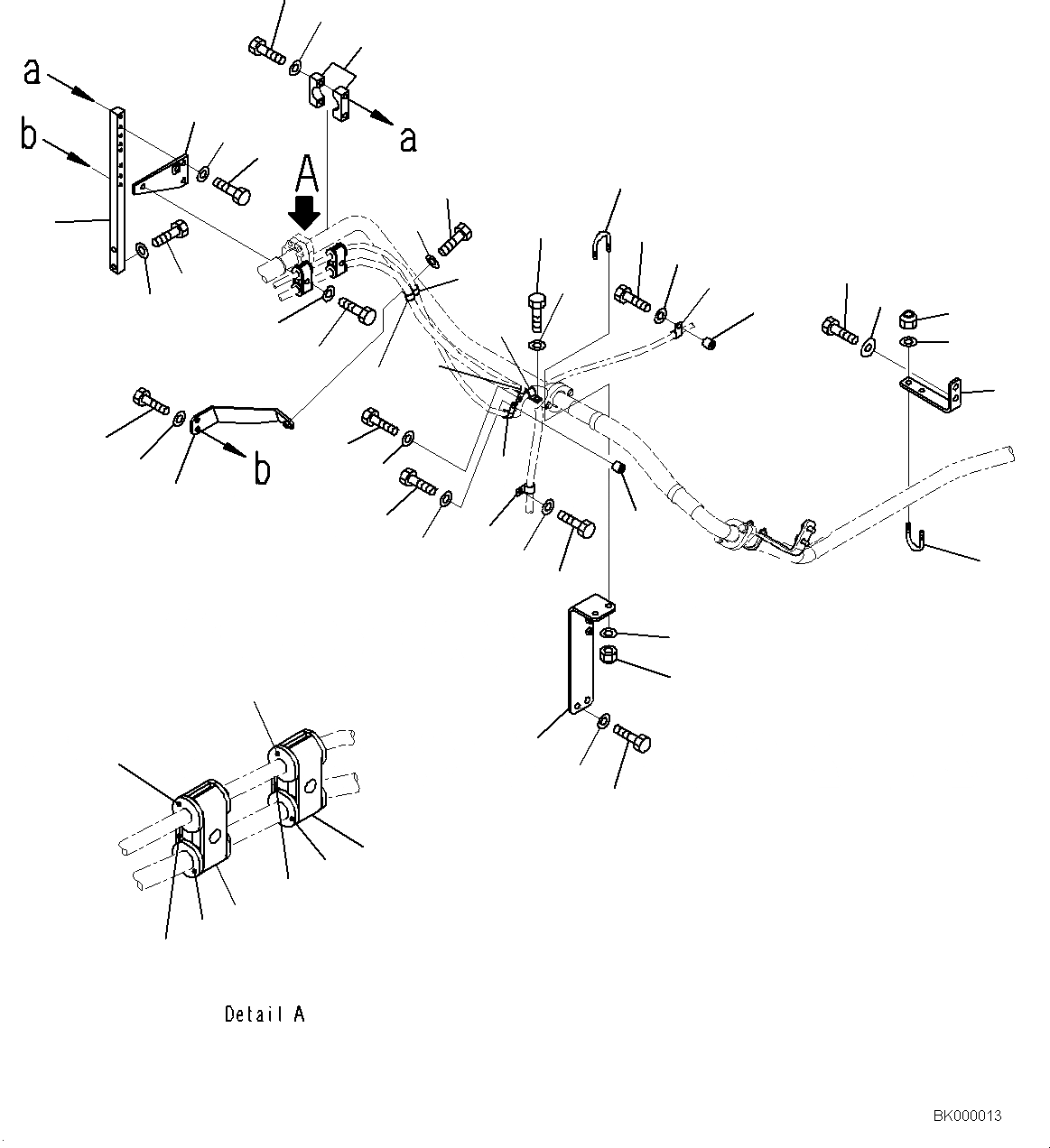 a

b

a

A

b

Detail A

BK000013