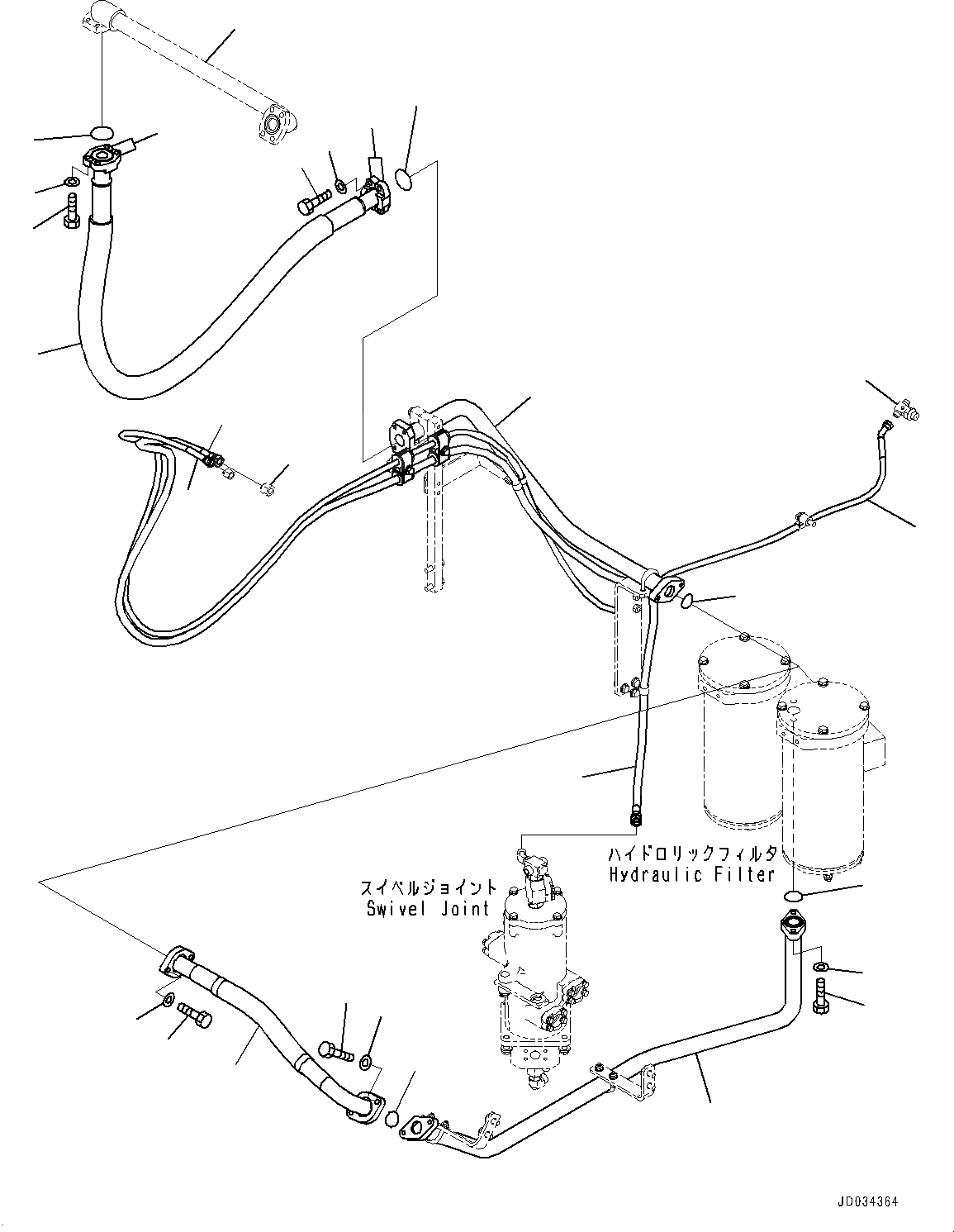 ハイドロリックフィルタ
Hydraulic Filter

スイベルジョイント
Swivel Joint

JD034364