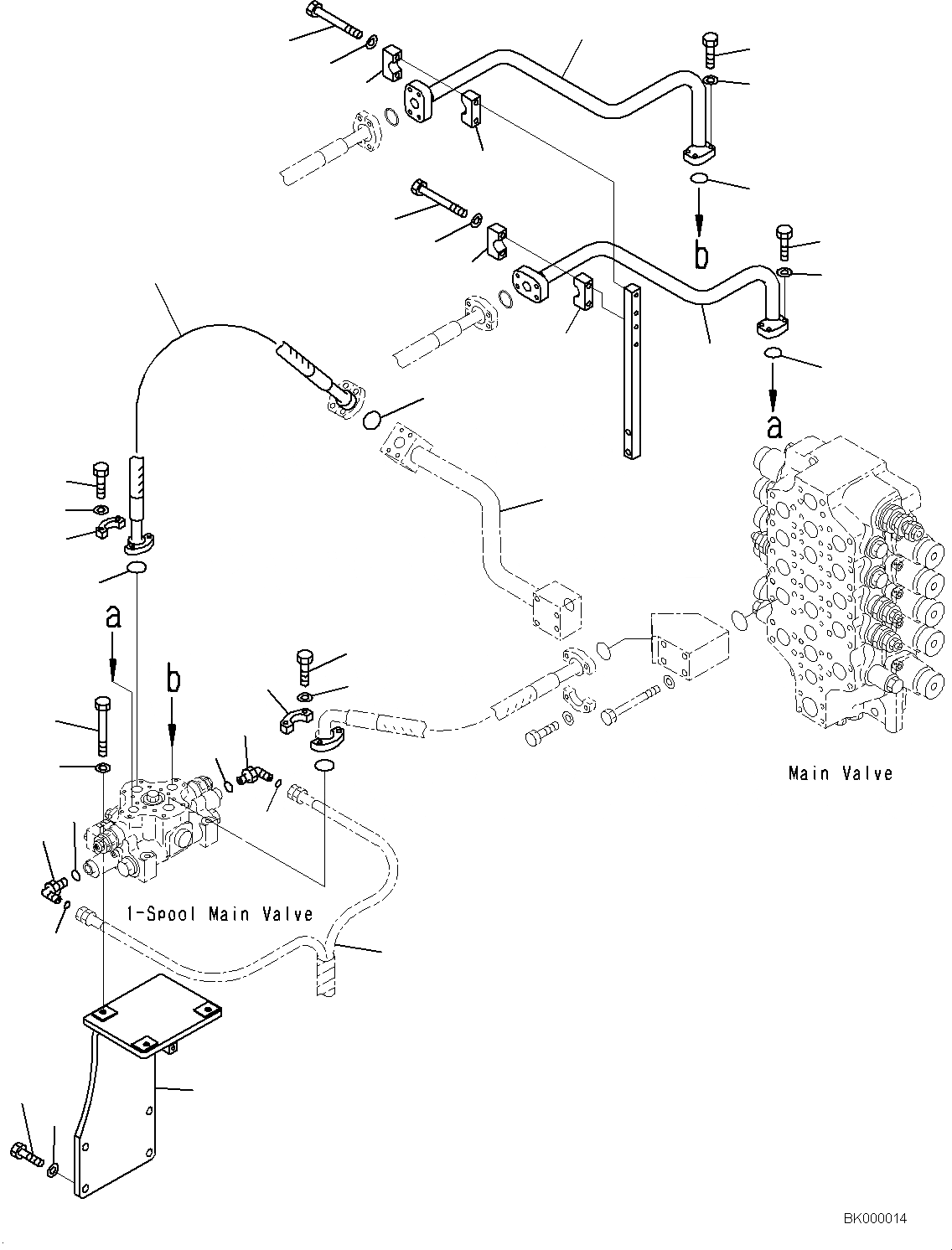 b

a

a

b

Main Valve

1-Spool Main Valve

BK000014