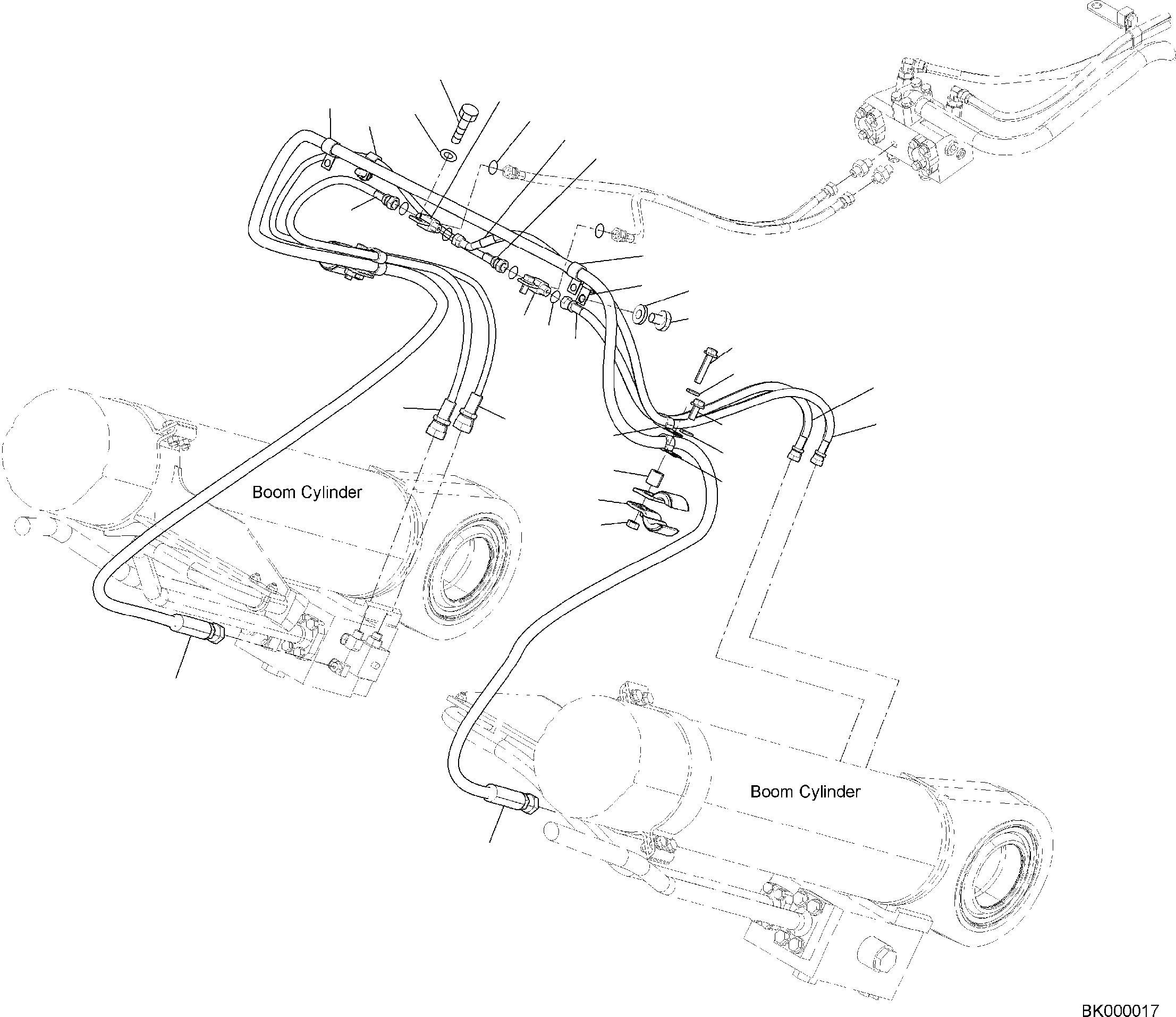 Boom Cylinder

Boom Cylinder

BK000017