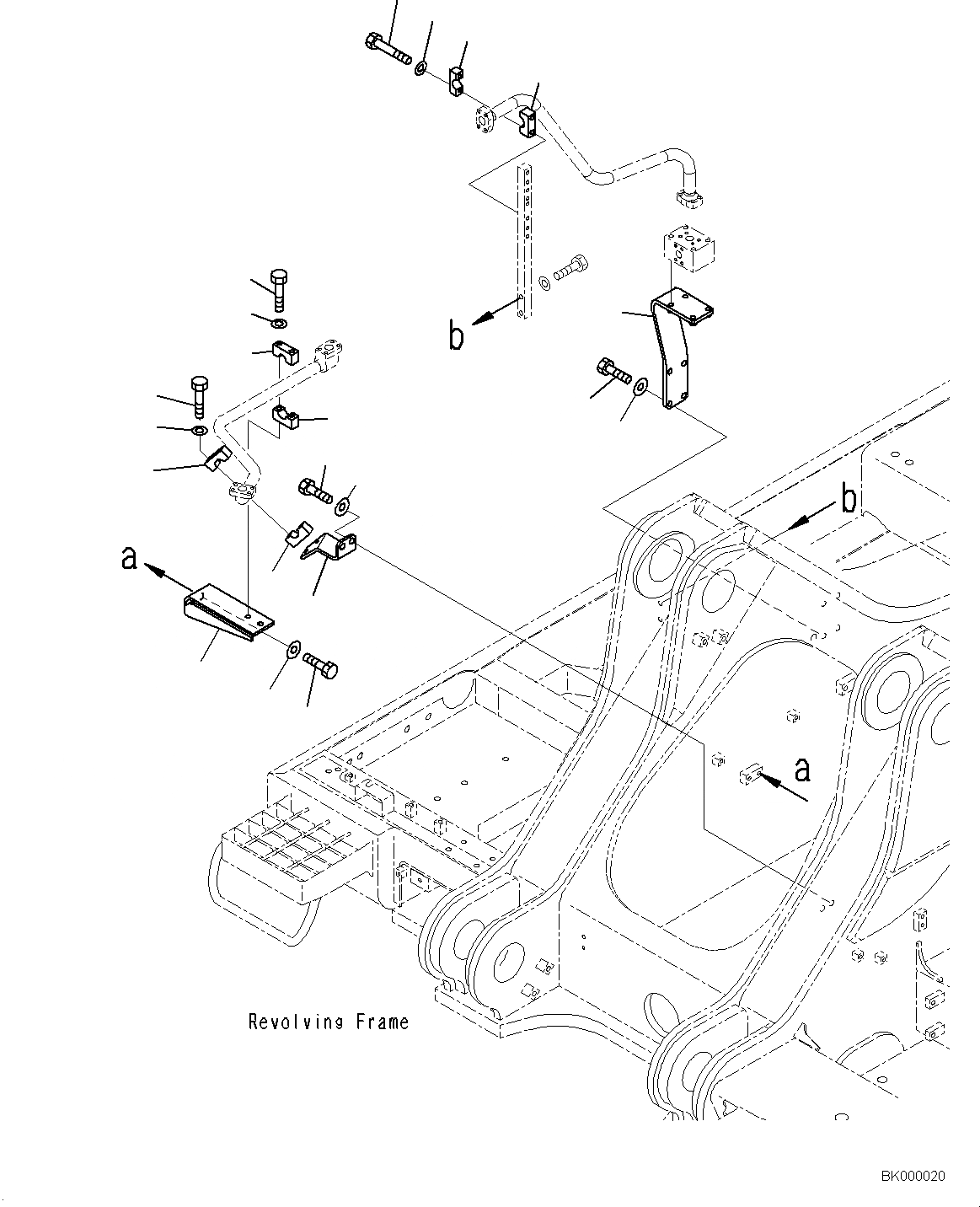 b

a

b

a

Revolving Frame

BK000020