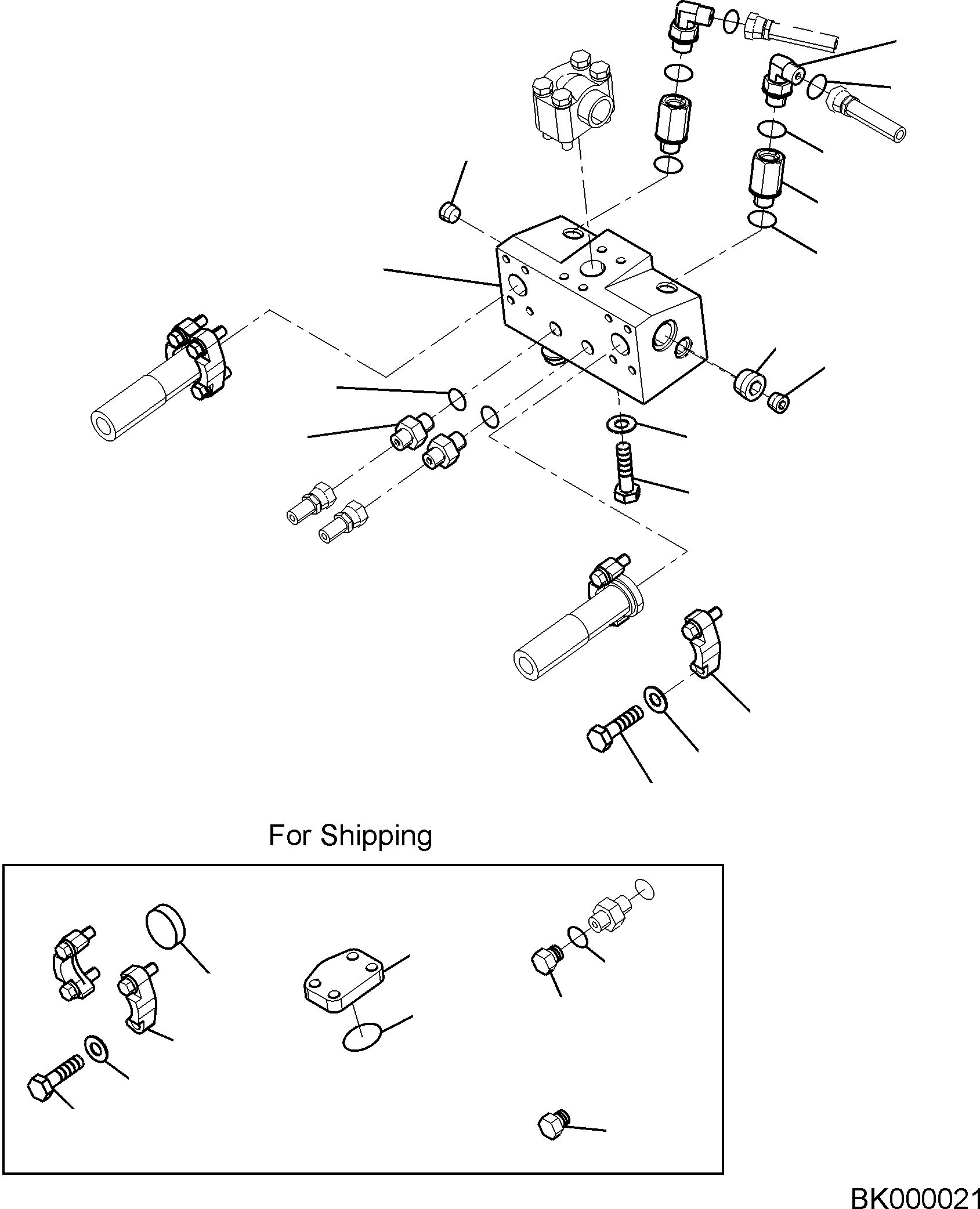 For Shipping

BK000021