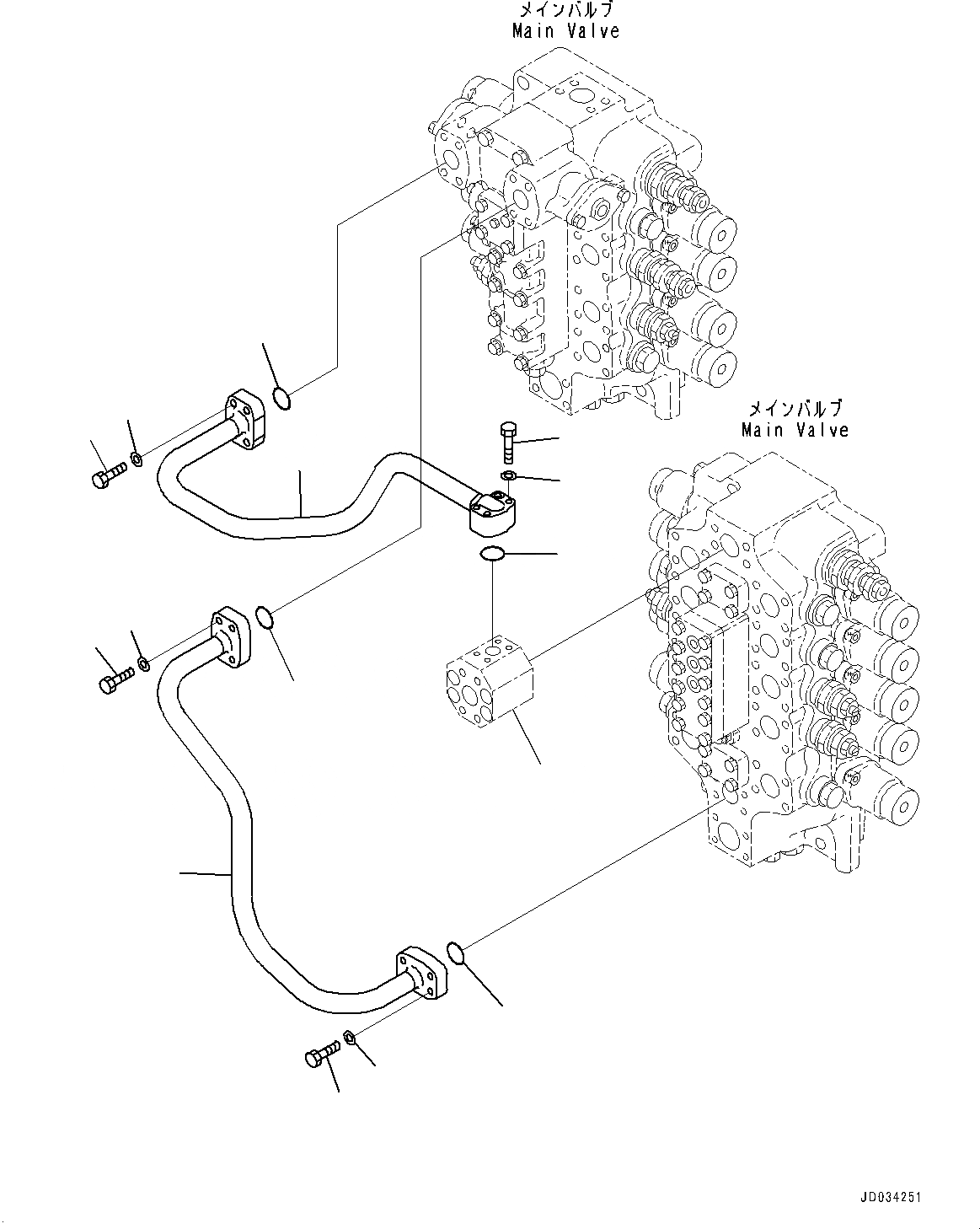 メインバルブ
Main Valve

メインバルブ
Main Valve

JD034251