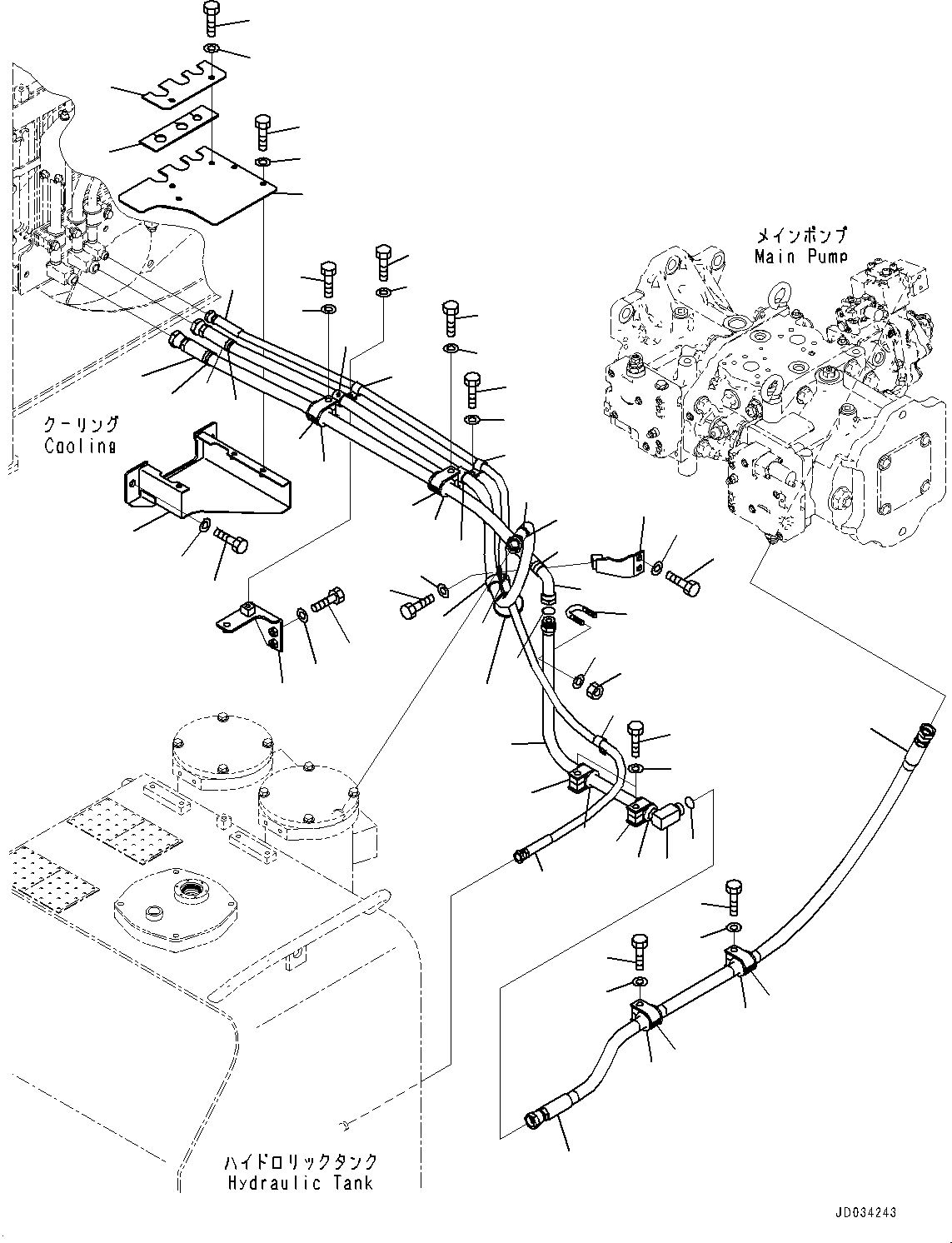 メインポンプ
Main Pump

クーリング
Cooling

ハイドロリックタンク
Hydraulic Tank

JD034243