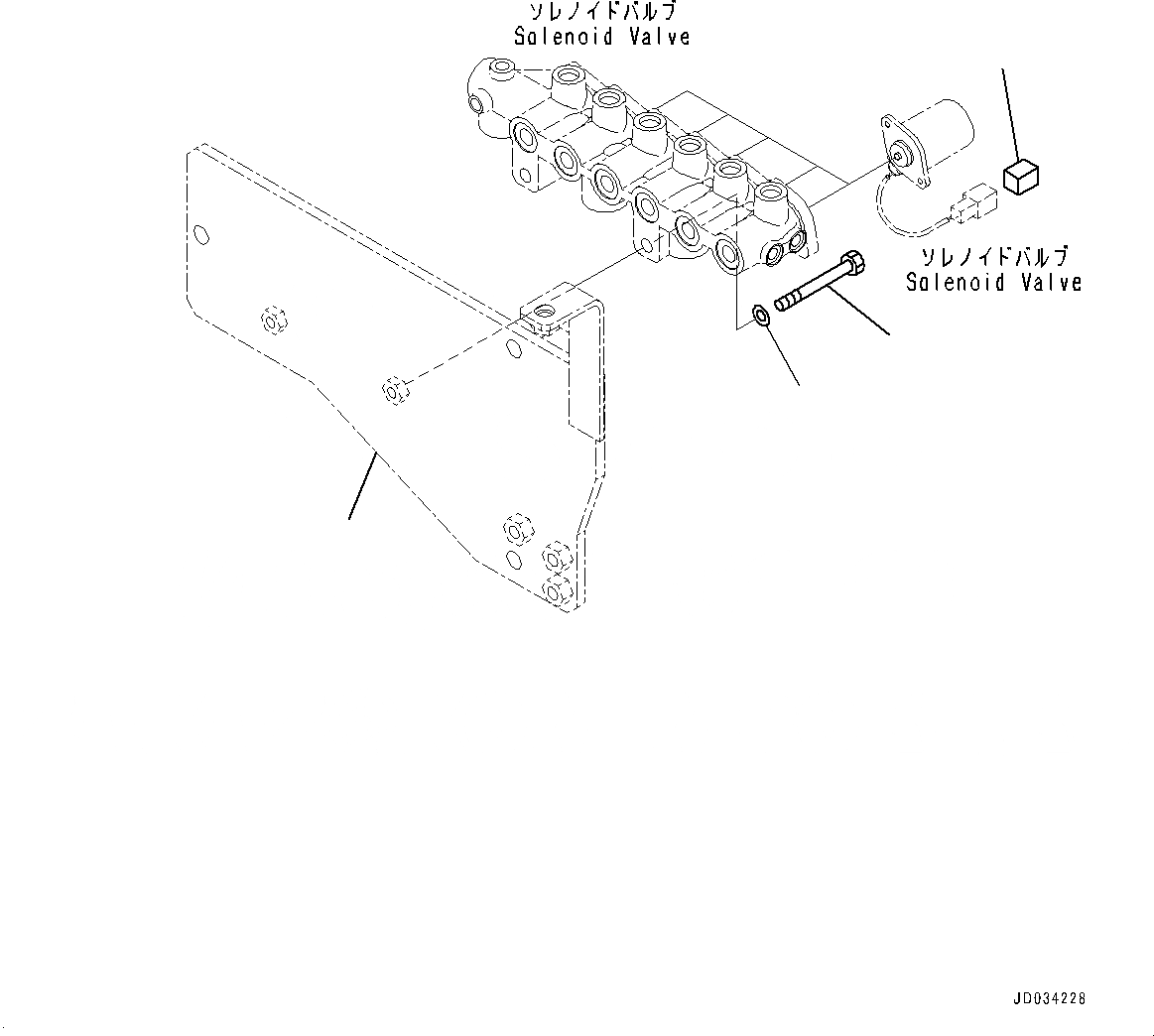 ソレノイドバルブ
Solenoid Valve

ソレノイドバルブ
Solenoid Valve

JD034228