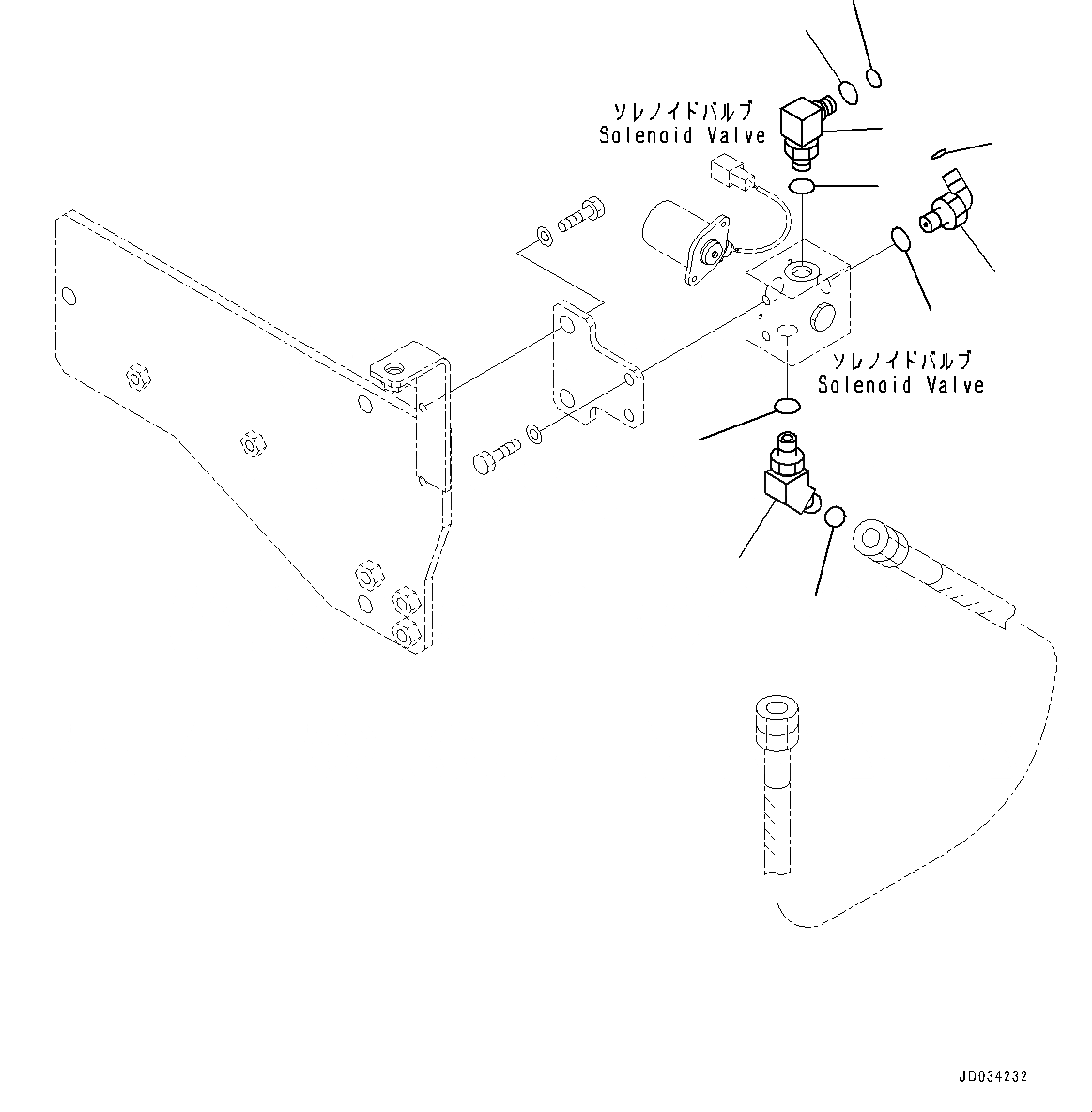 ソレノイドバルブ
Solenoid Valve

ソレノイドバルブ
Solenoid Valve

JD034232