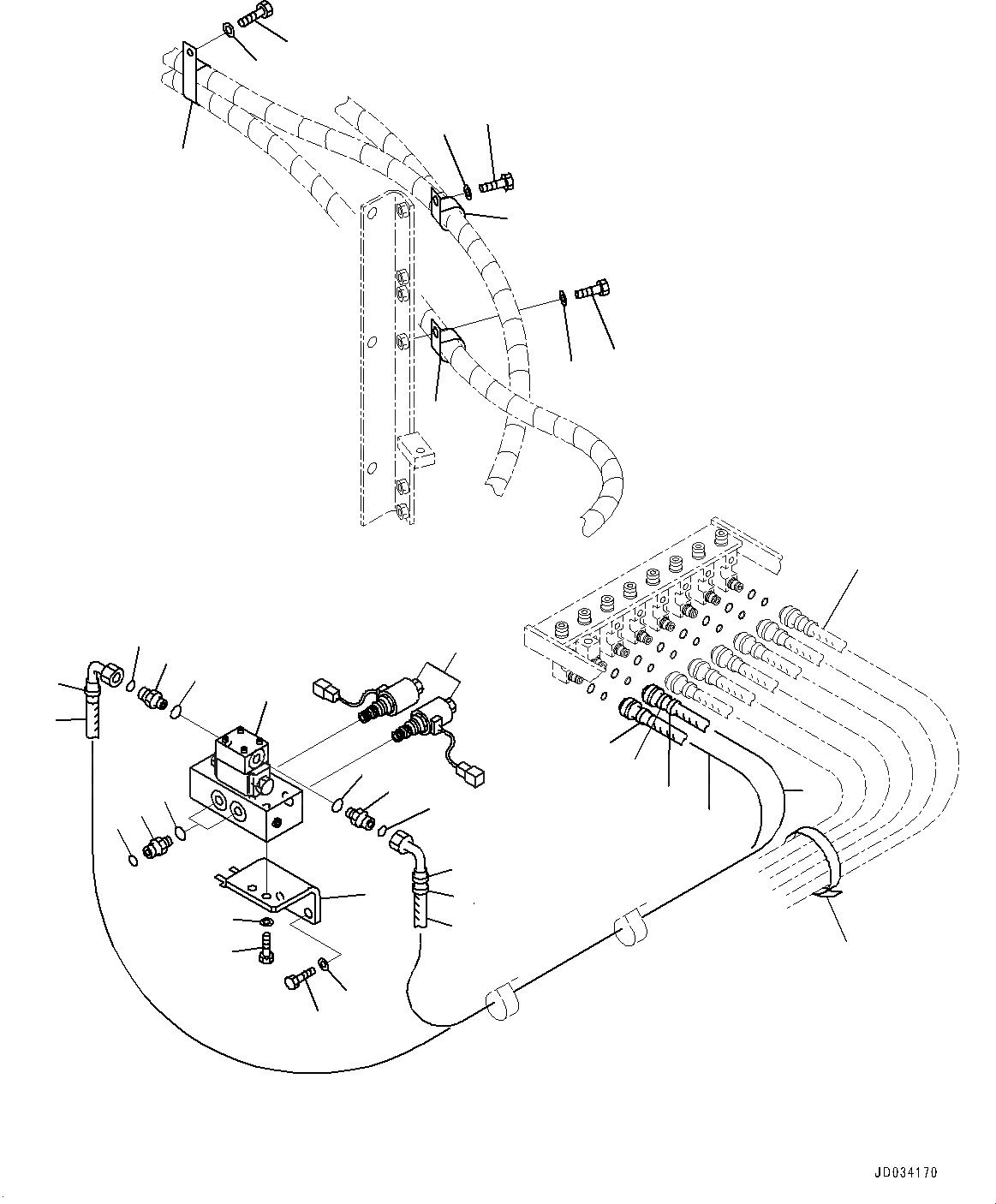 JD034170