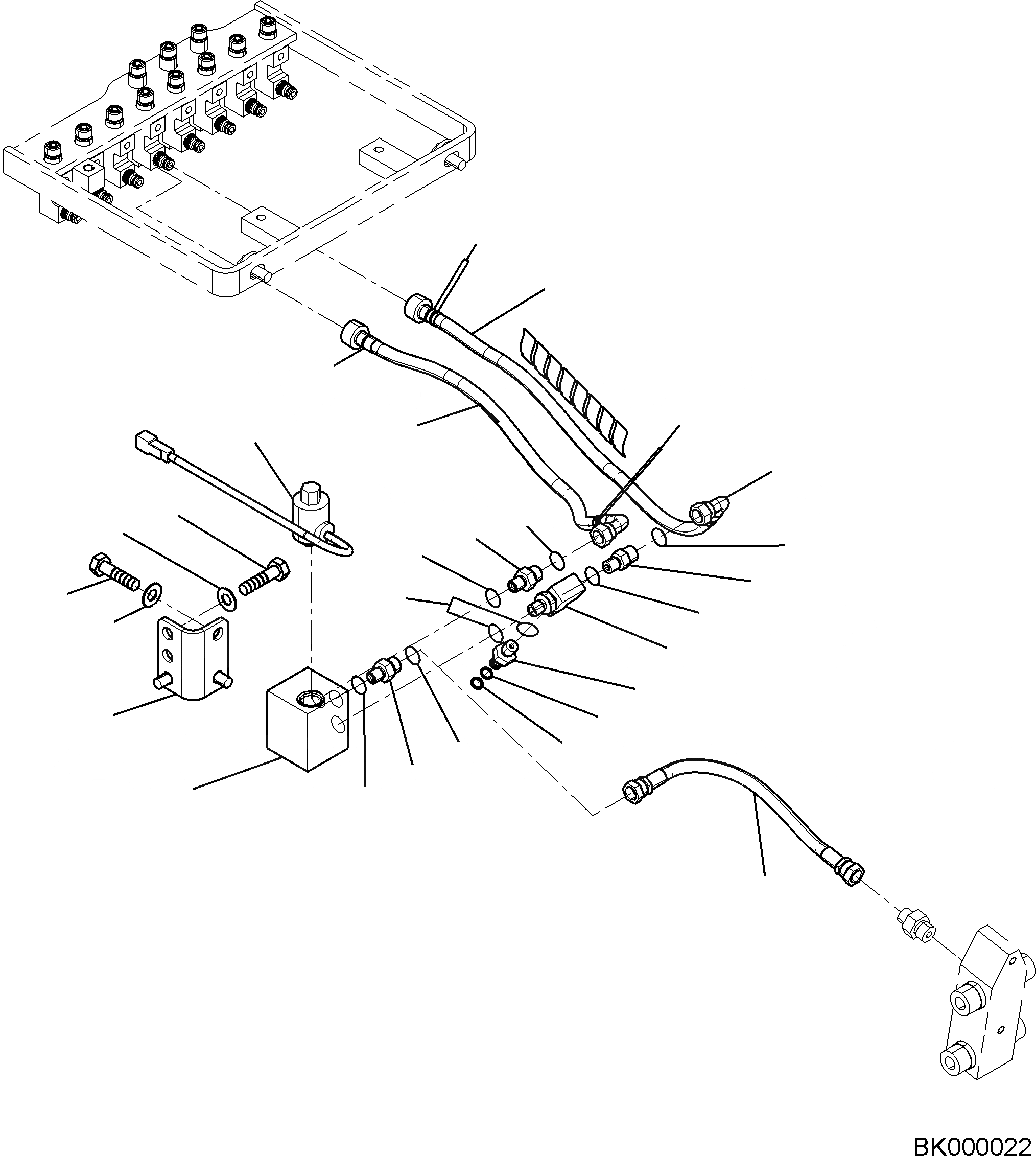 BK000022