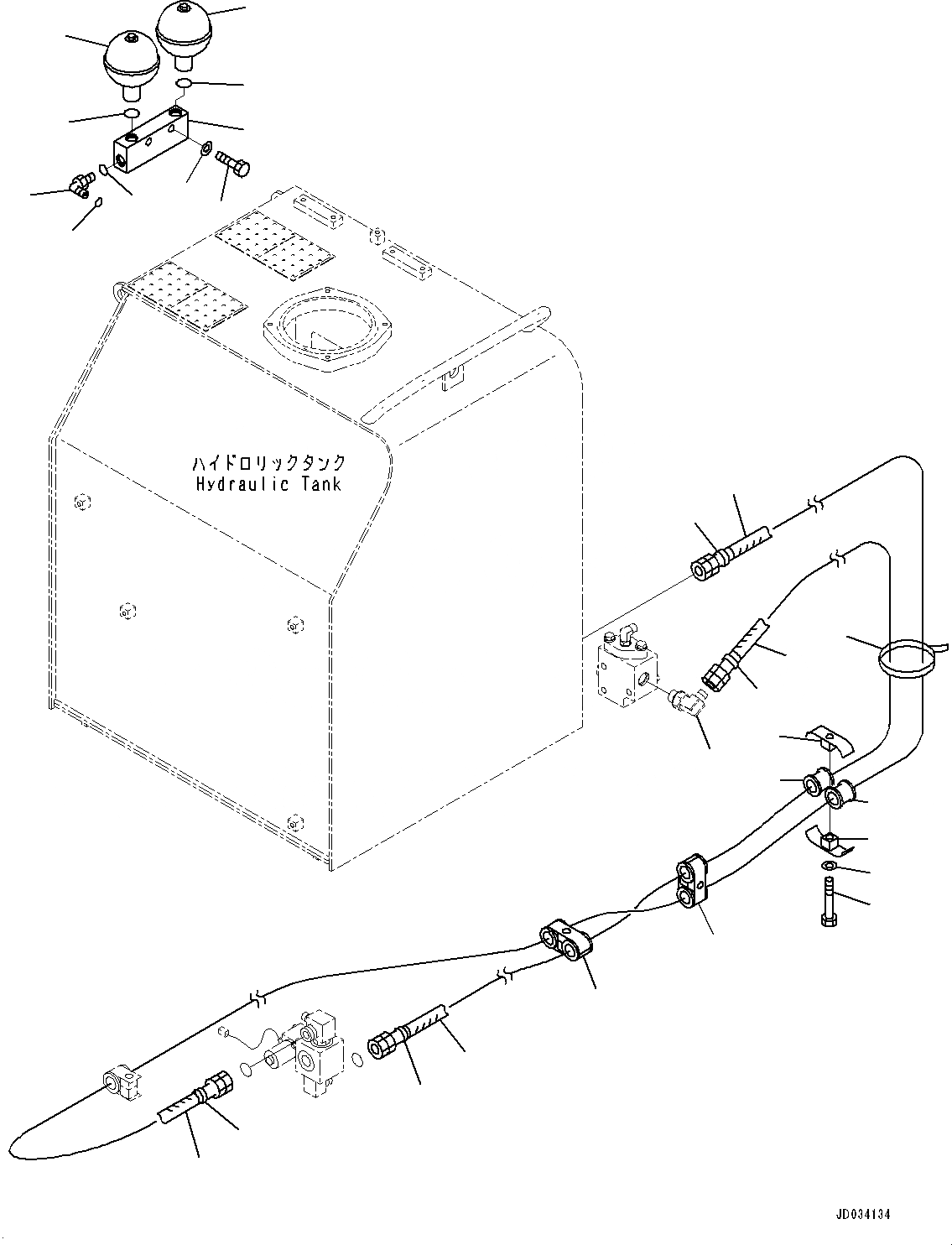 ハイドロリックタンク
Hydraulic Tank

JD034134