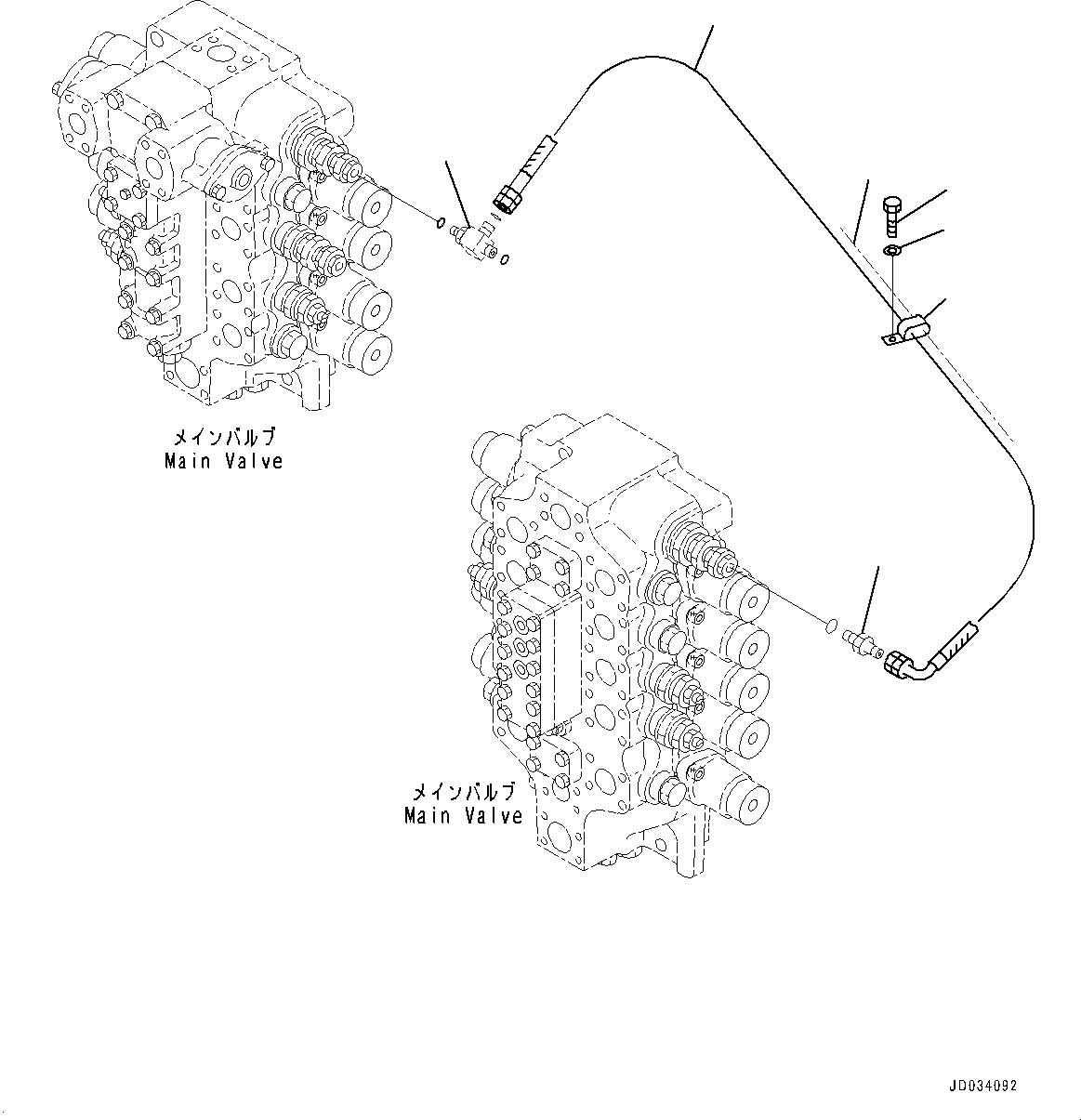 メインバルブ
Main Valve

メインバルブ
Main Valve

JD034092