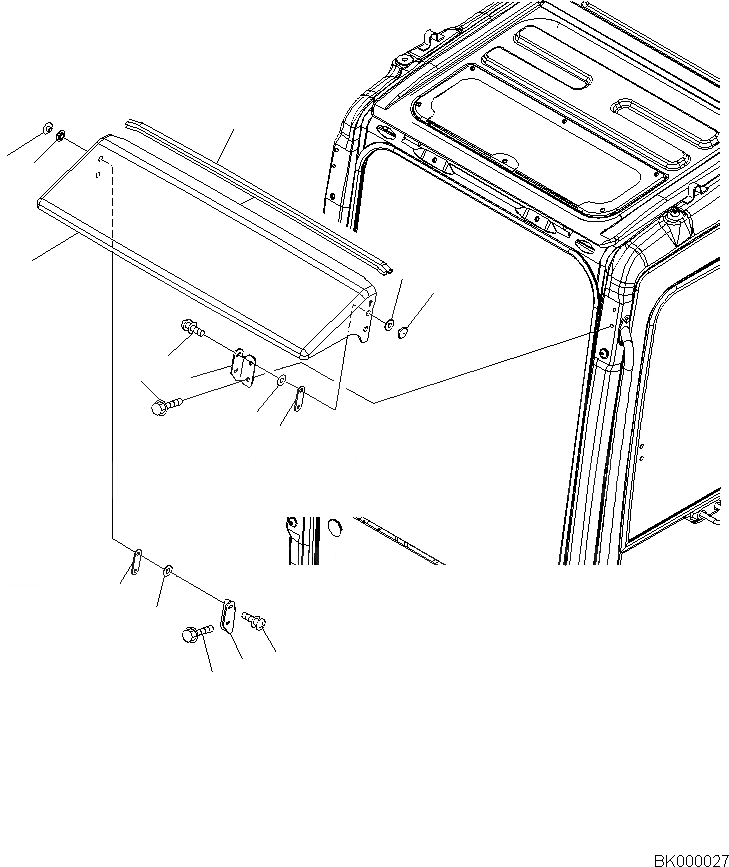 BK000027