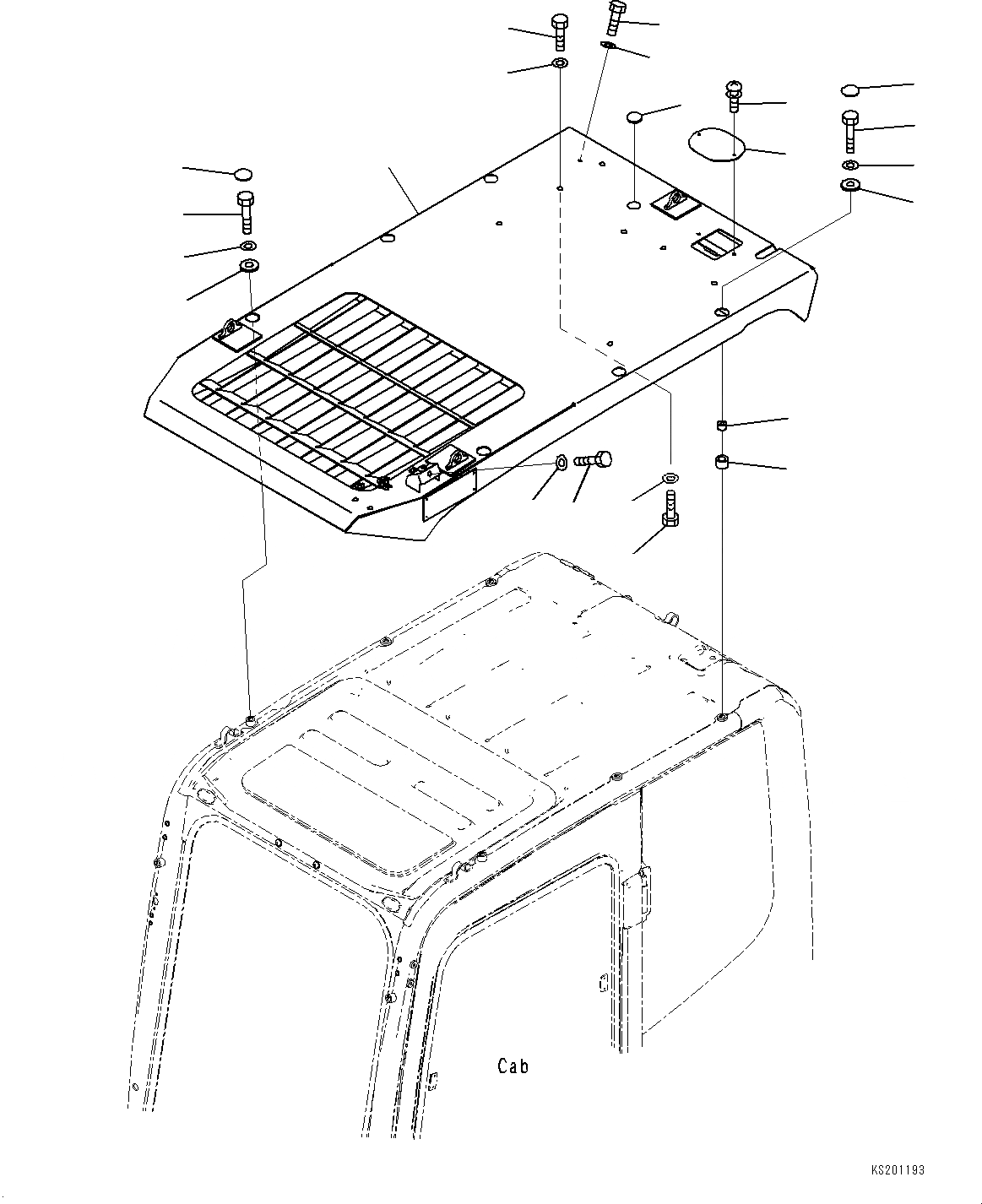 Cab

KS201193