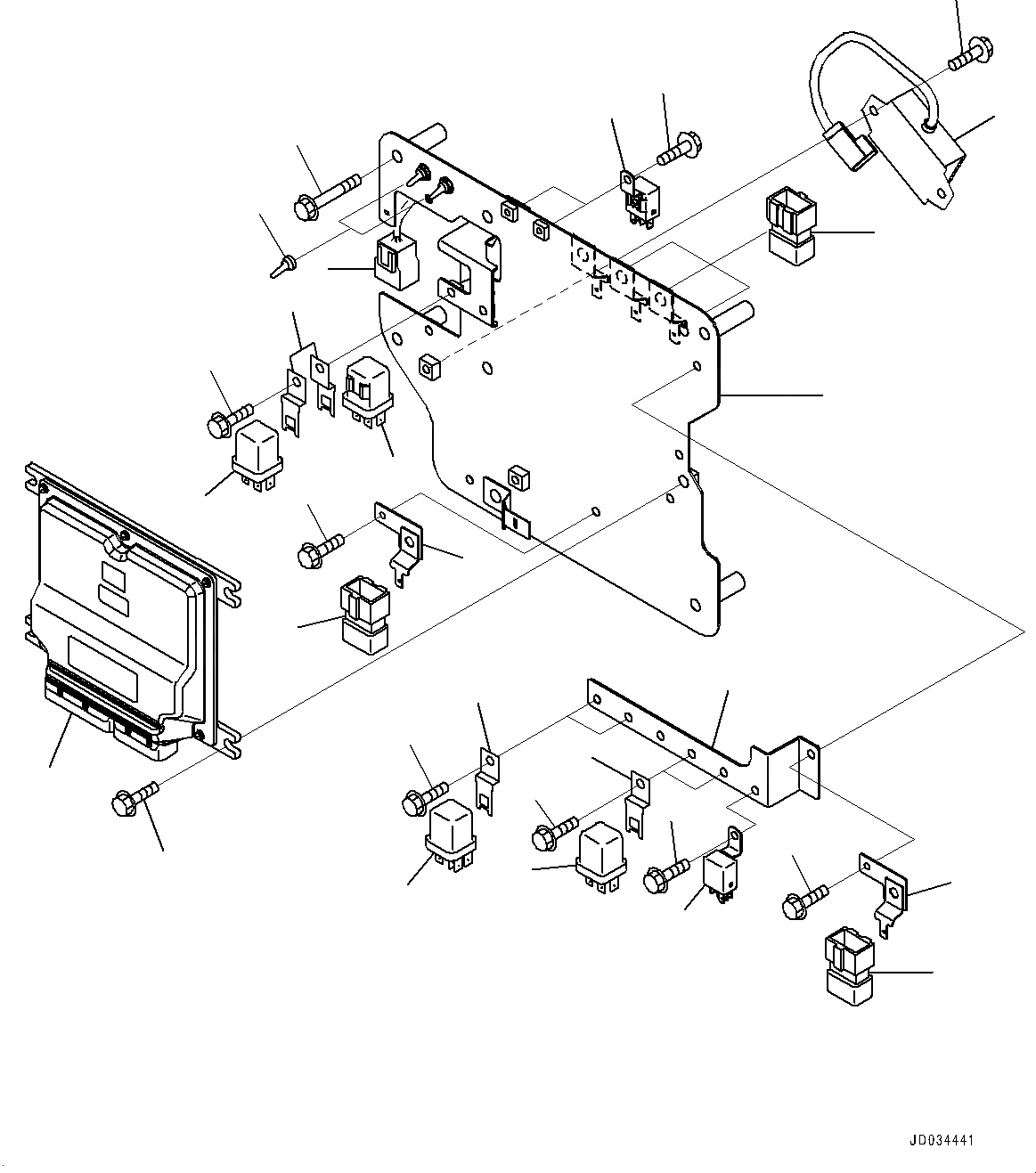 JD034441