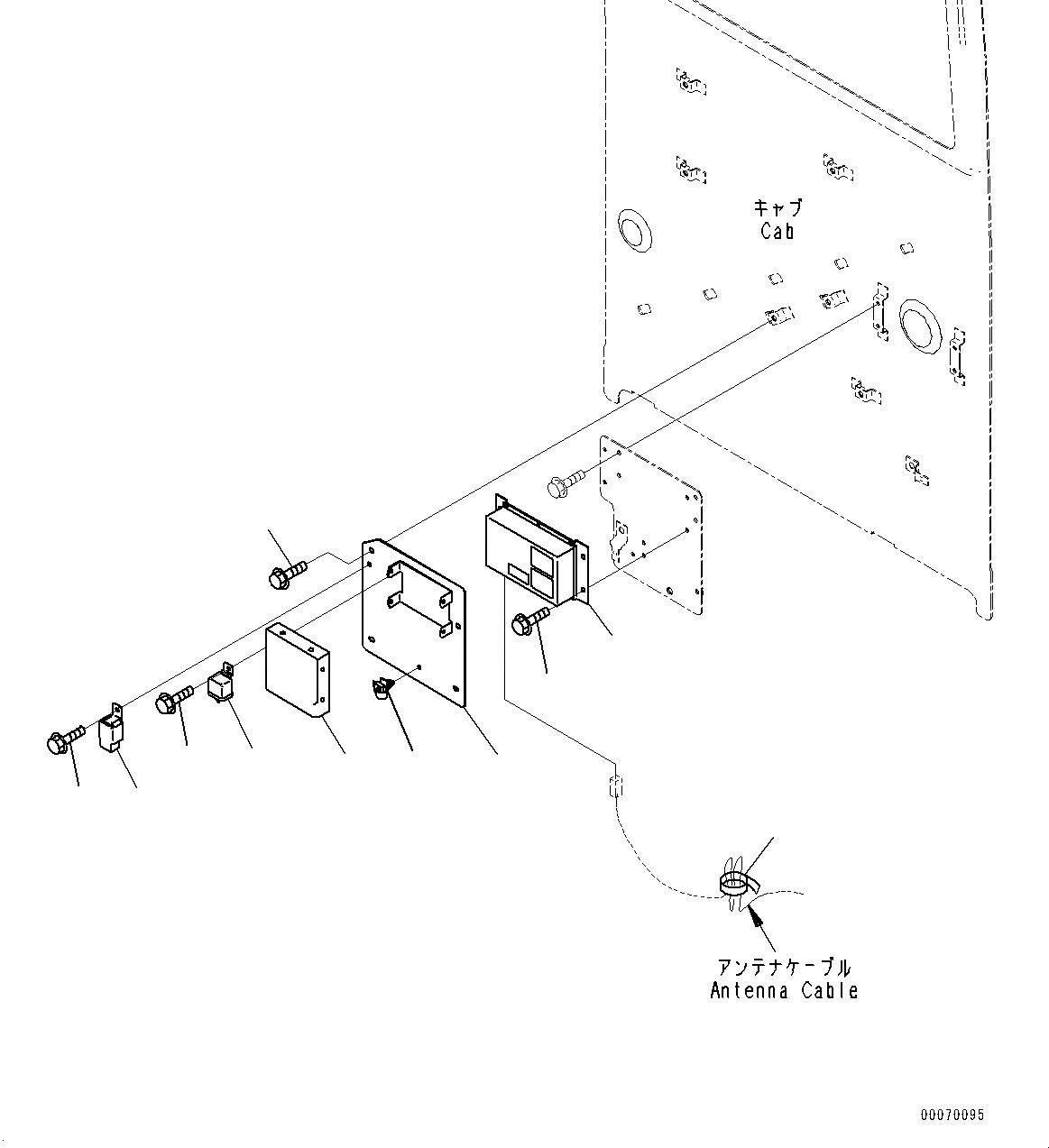 キャブ
Cab

アンテナケーブル
Antenna Cable

00070095