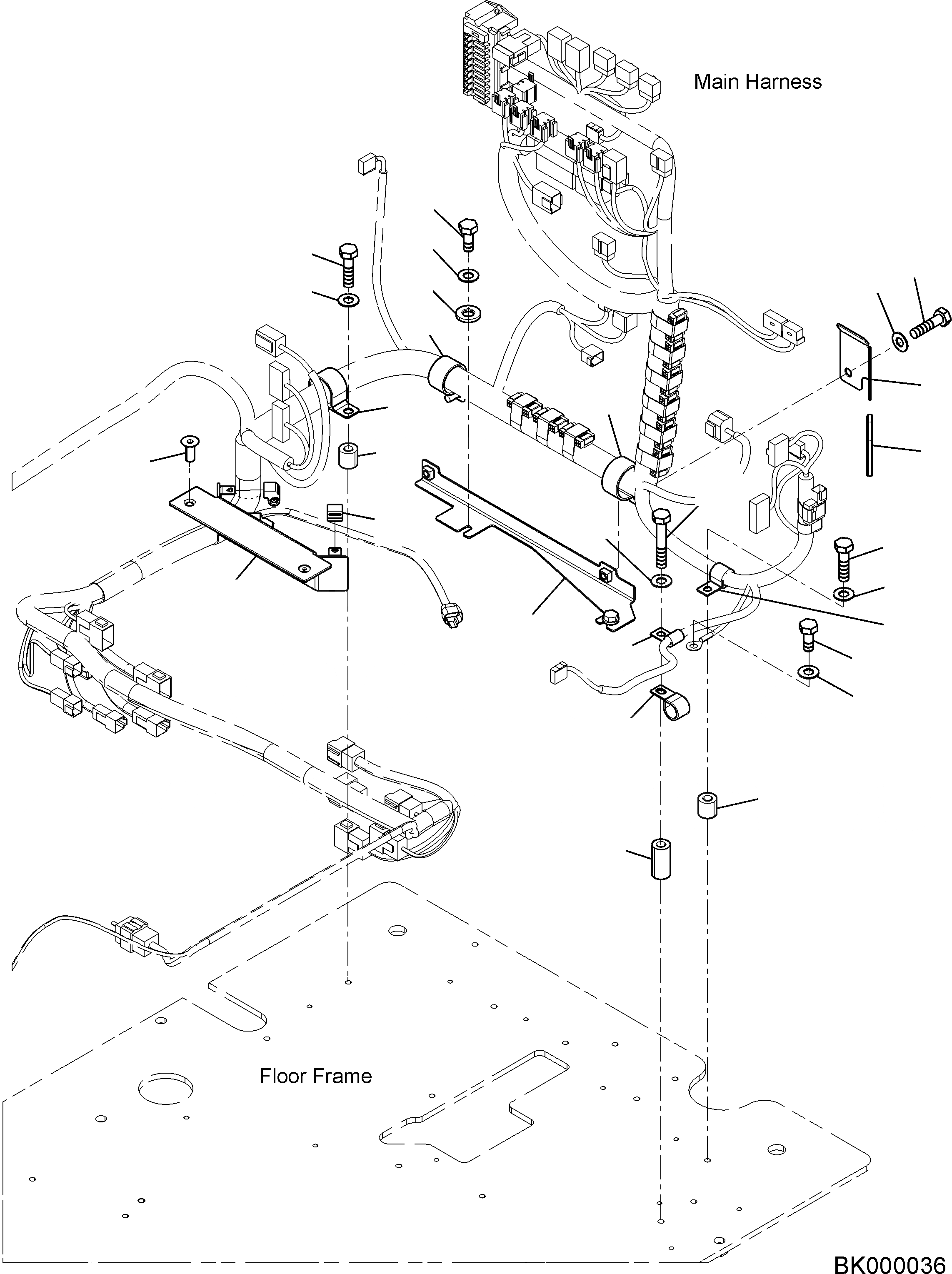 Main Harness

Floor Frame

BK000036