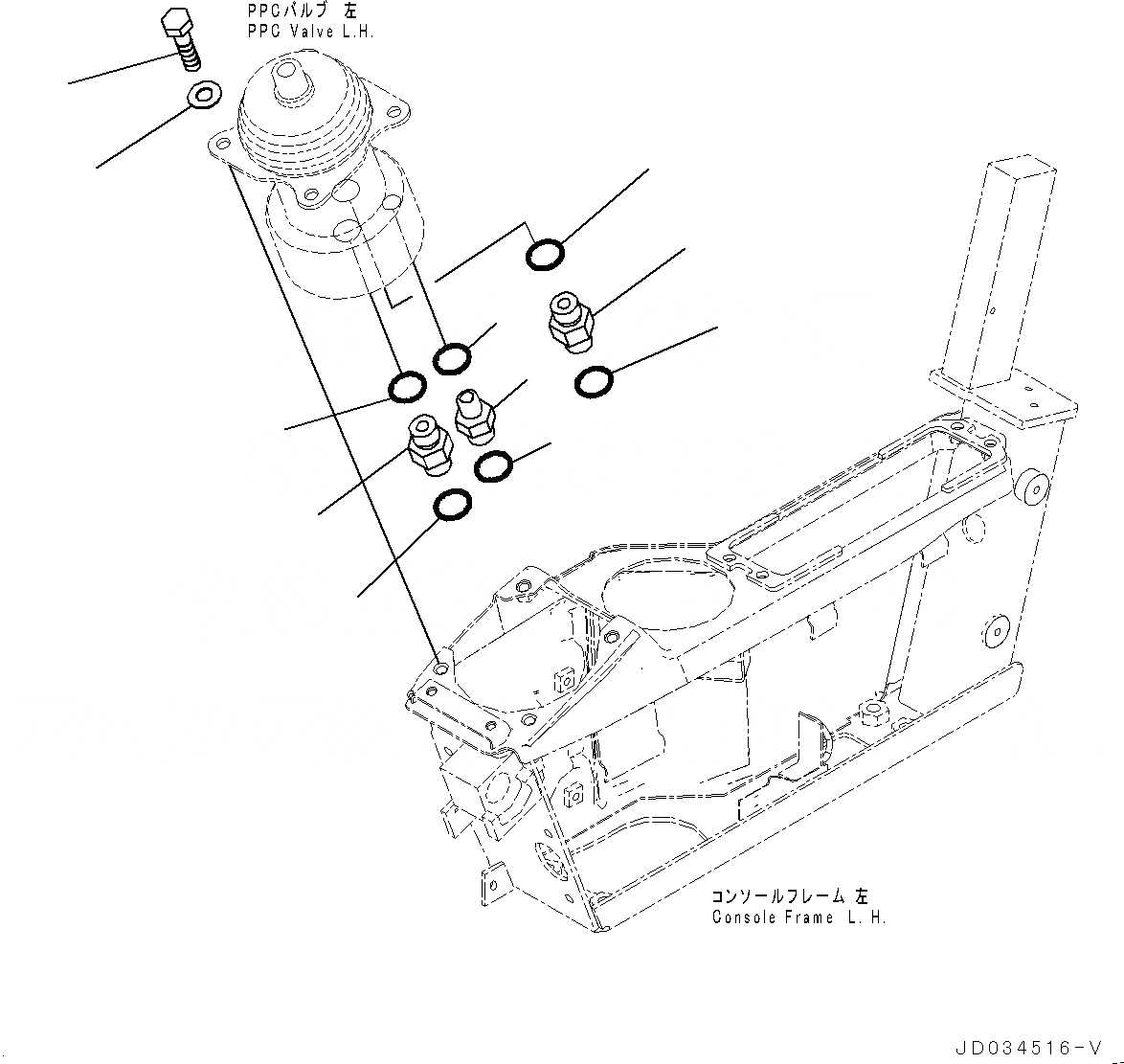 PPCバルブ 左
PPC Valve L.H.

コンソールフレーム 左
Console Frame L.H.

JD034516-V