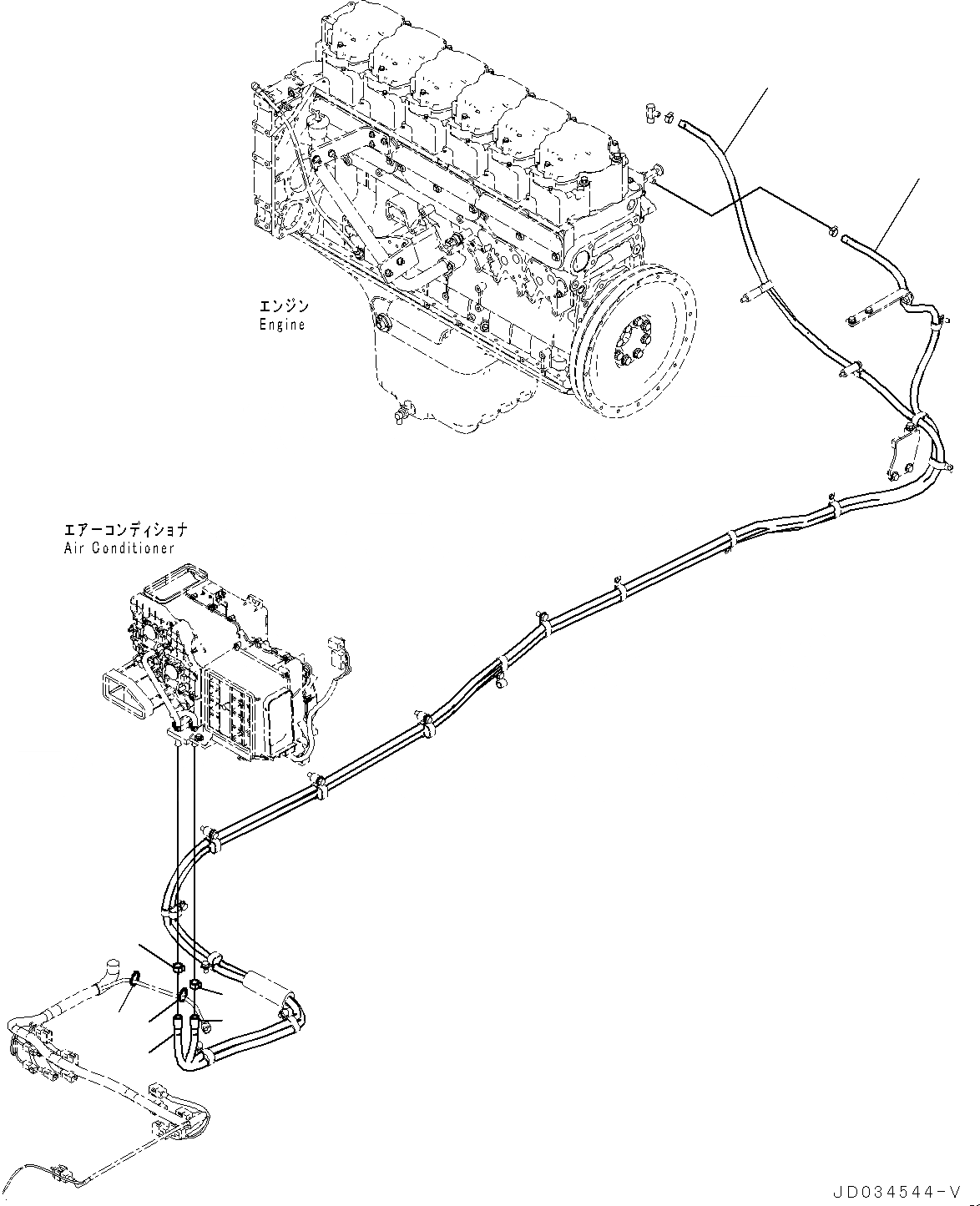 エンジン
Engine

エアーコンディショナ
Air Conditioner

JD034544-V