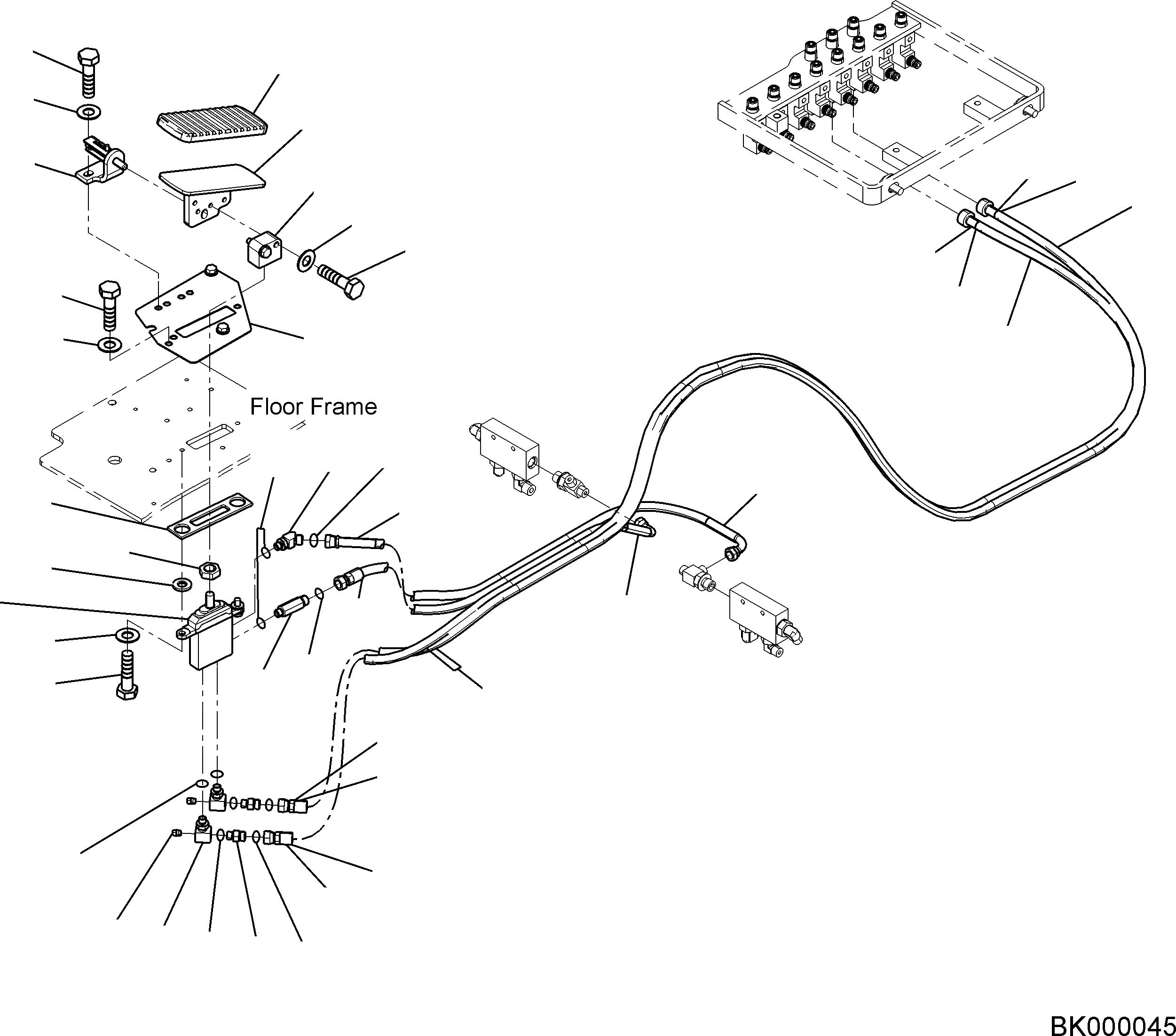 Floor Frame

BK000045