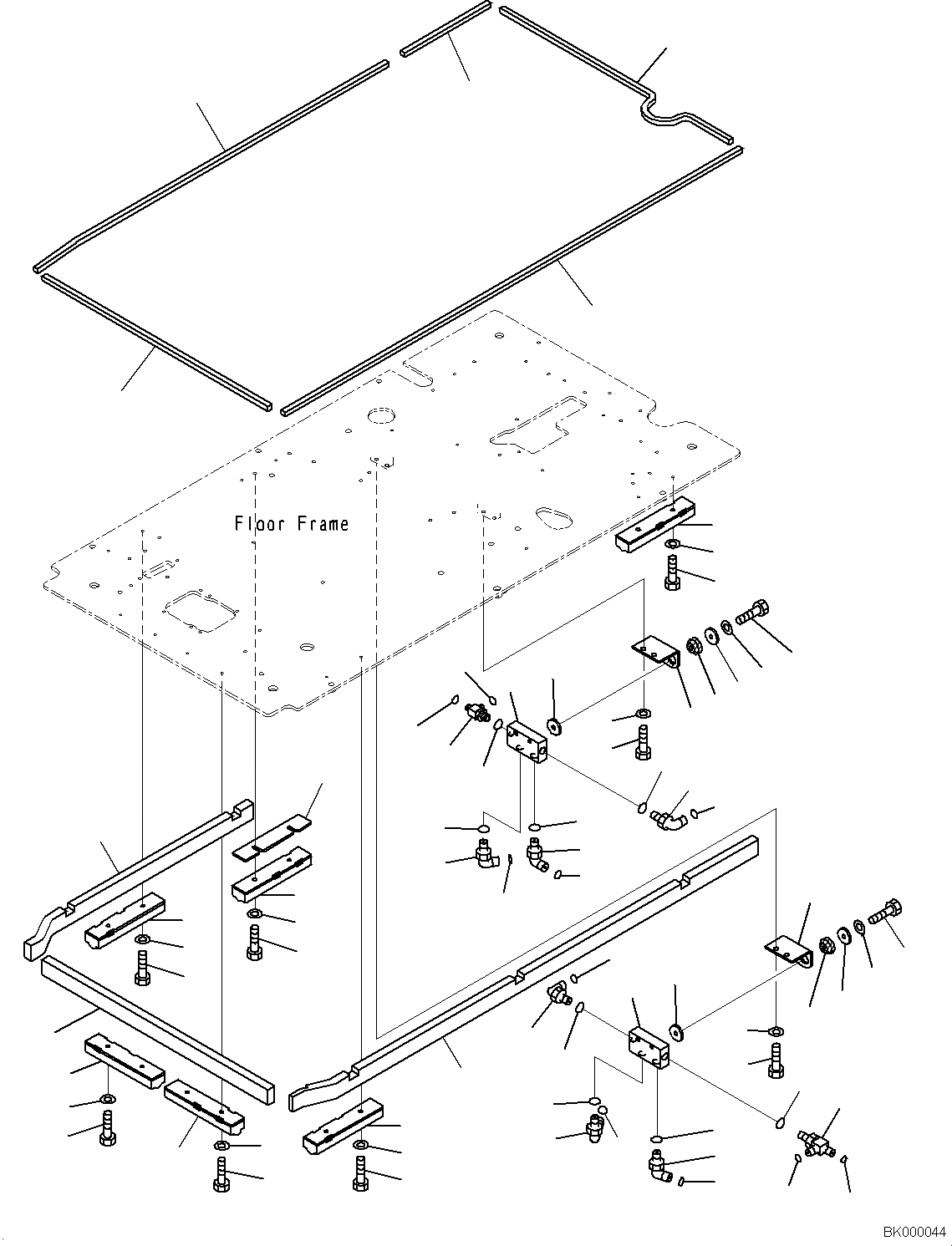 Floor Frame

BK000044