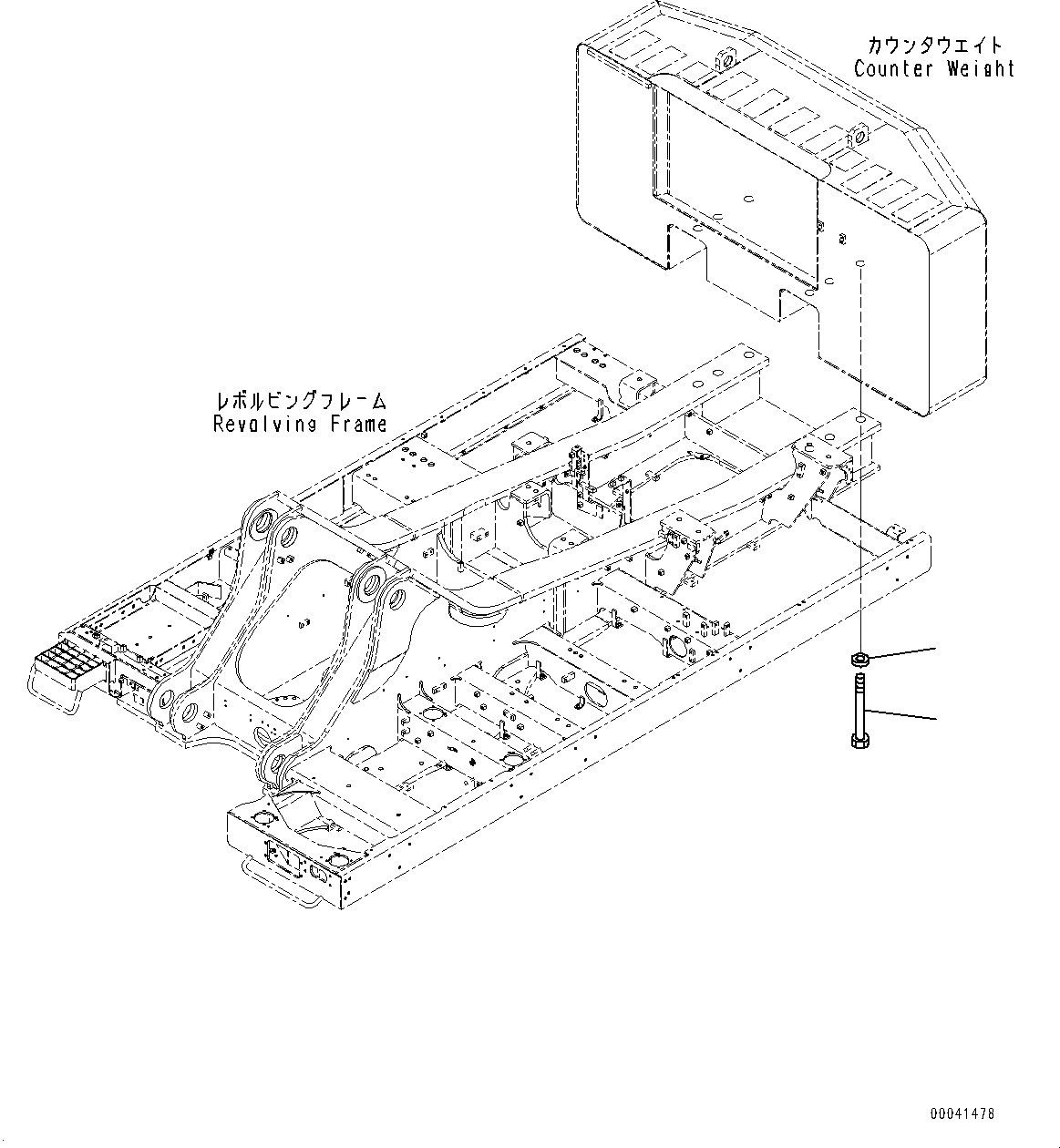 カウンタウエイト
Counter Weight

レボルビングフレーム
Revolving Frame

00041478