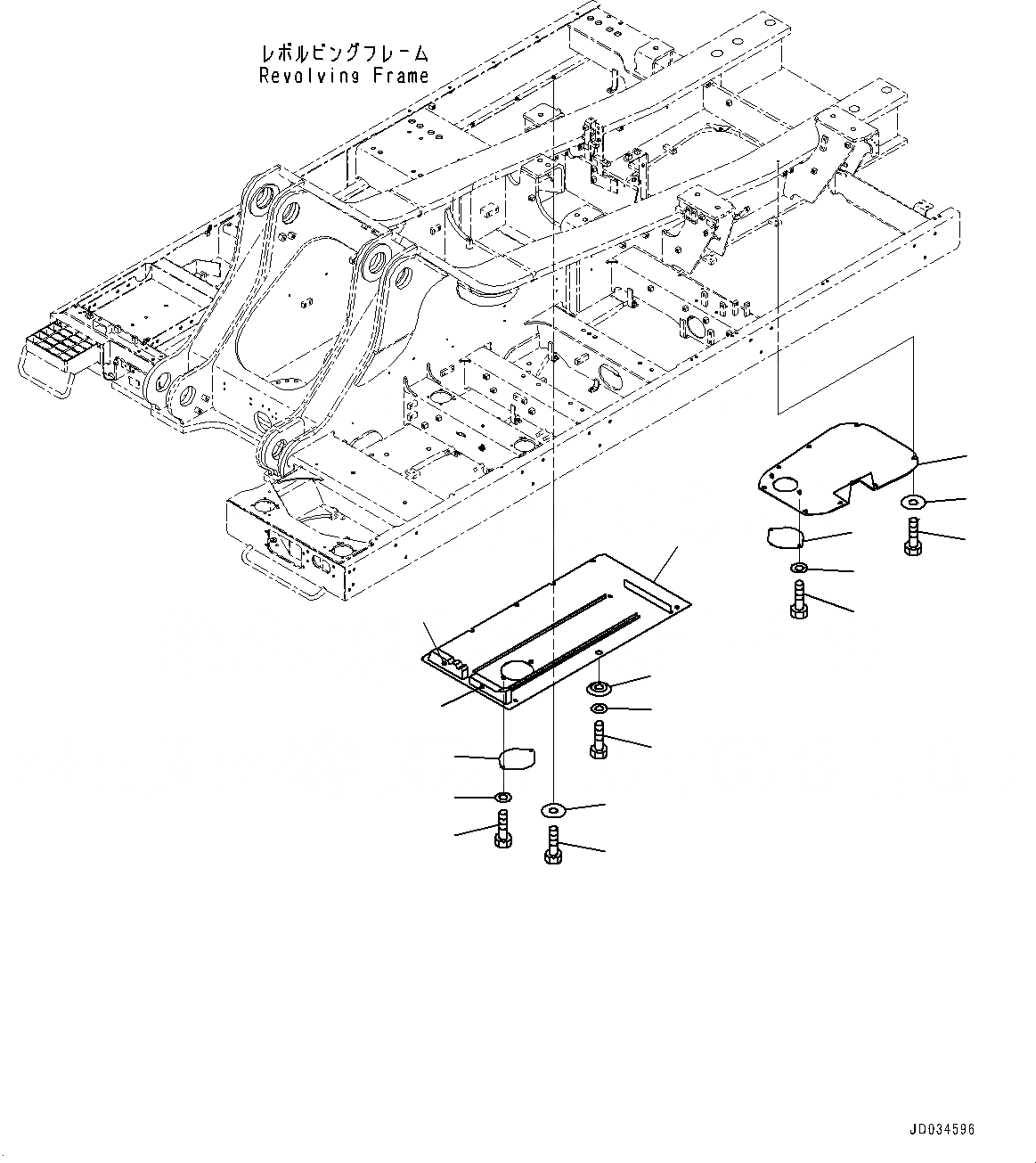 レボルビングフレーム
Revolving Frame

JD034596