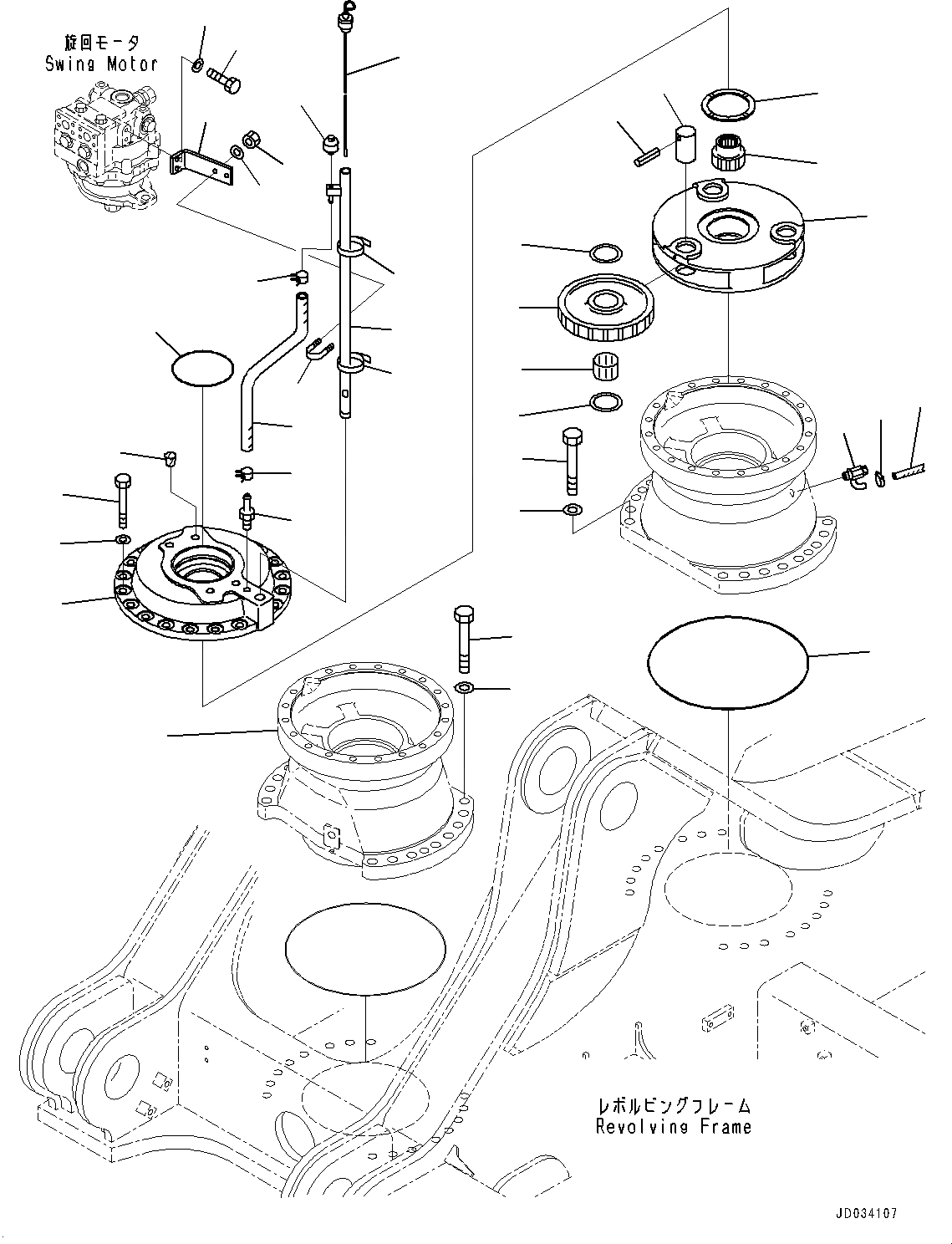 旋回モータ
Swing Motor

レボルビングフレーム
Revolving Frame

JD034107