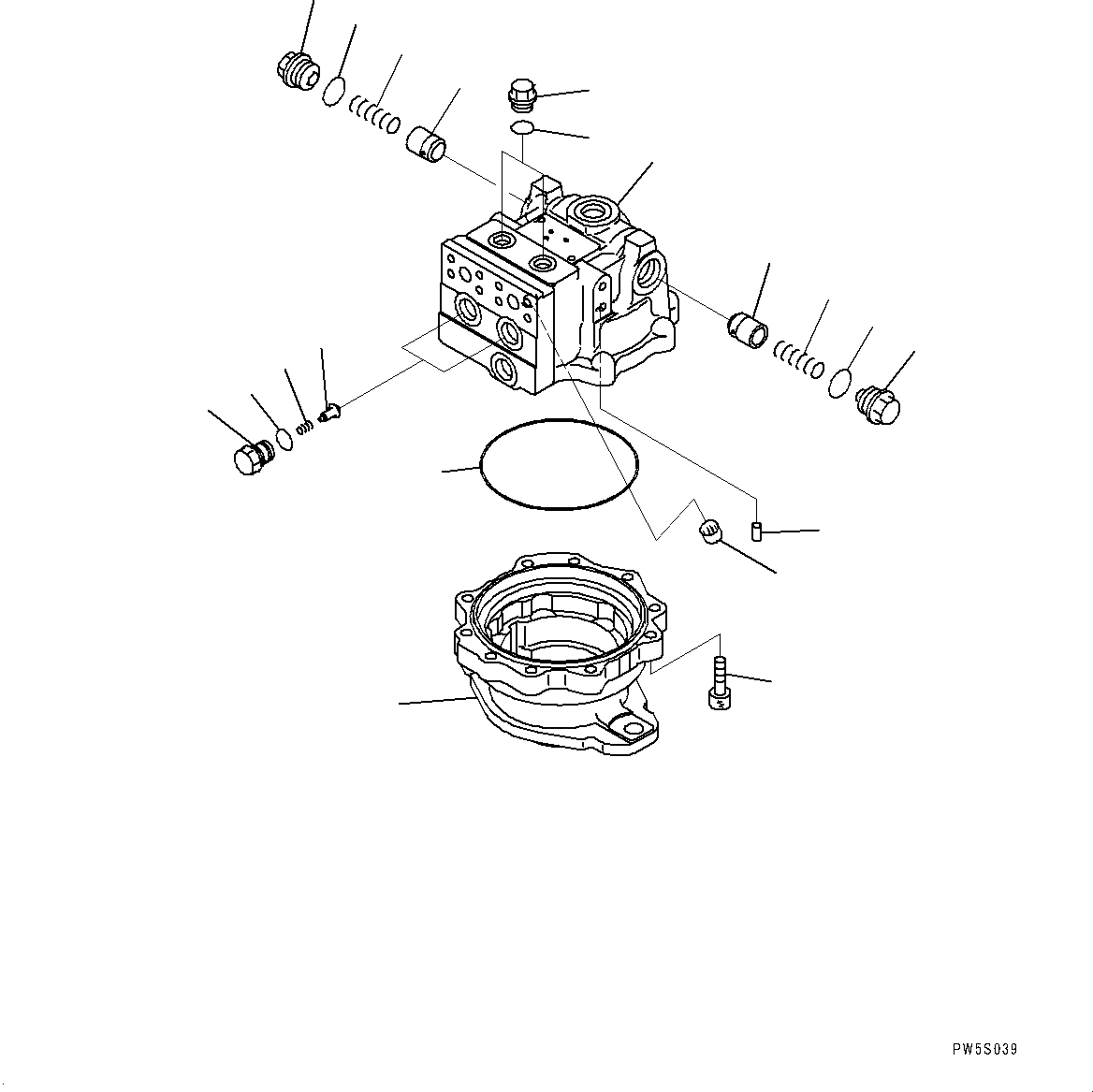 PW5S039