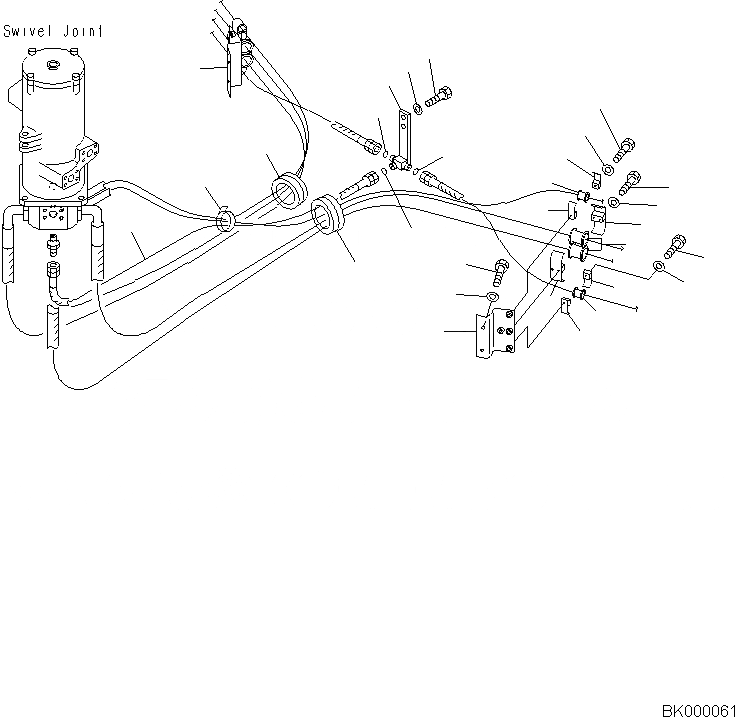 Swivel Joint

BK000061