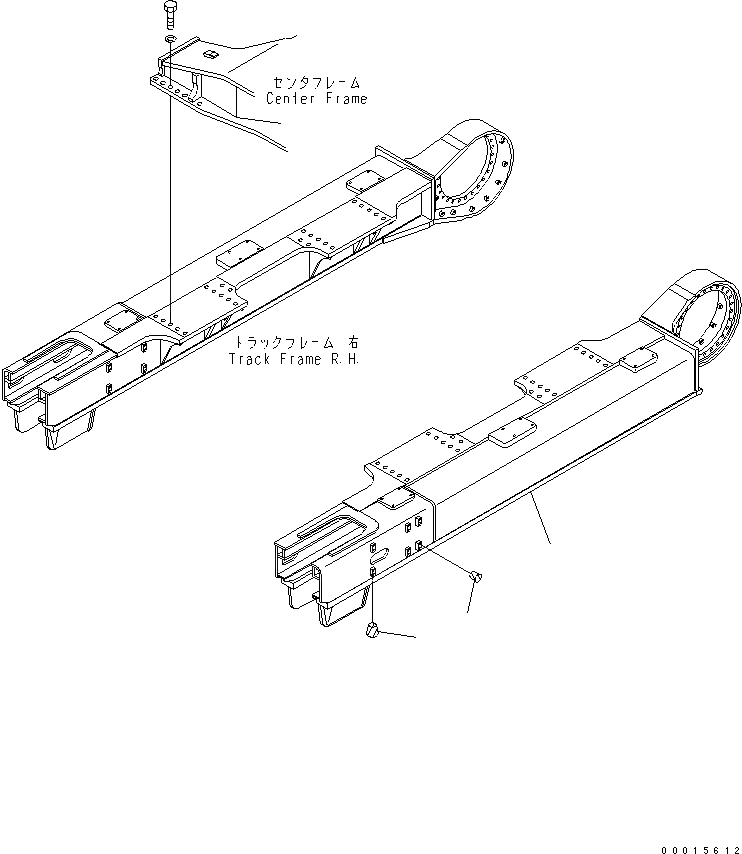 センタフレーム
Center Frame

トラックフレーム 右
Track Frame R.H.

00015612