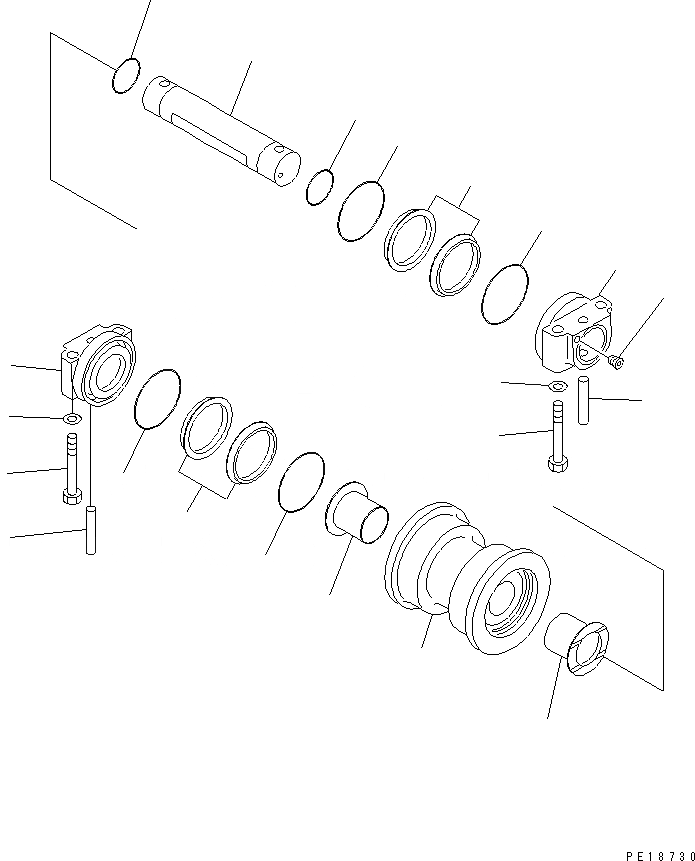 PE18730